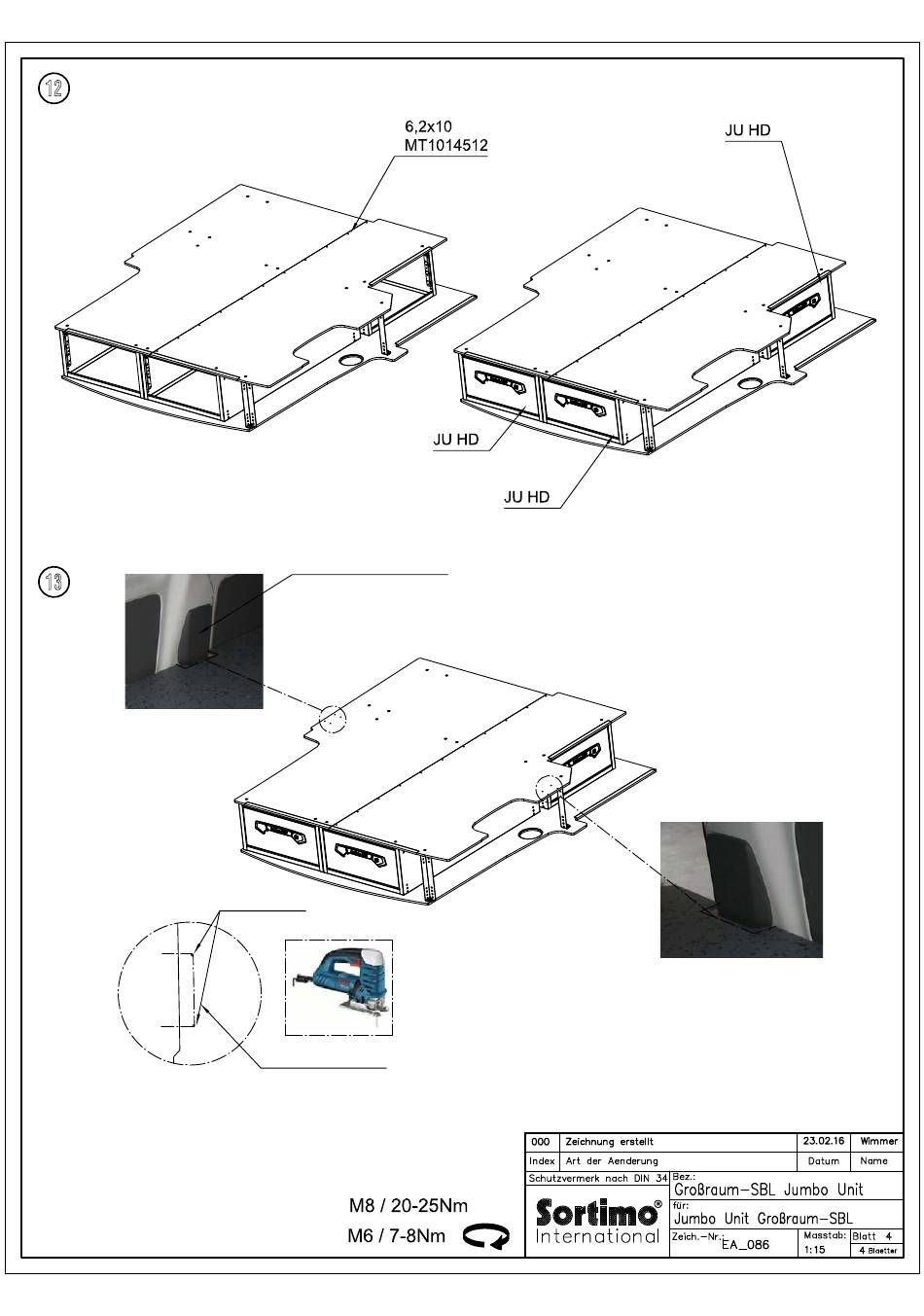 12

6,2x10
MT1014512

JU HD

JU HD

JU HD

13

M8 / 20-25Nm
M6 / 7-8Nm

| 000 | Zeichnung erstellt | 23.02.16 | Wimmer |
|---|---|---|---|
| Index | Art der Aenderung | Datum | Name |

Schutzvermerk nach DIN 34
Sortimo® International
Bez.: Großraum-SBL Jumbo Unit
für: Jumbo Unit Großraum-SBL
Zeich.-Nr.: EA_086
Masstab: 1:15
Blatt 4
4 Blaetter