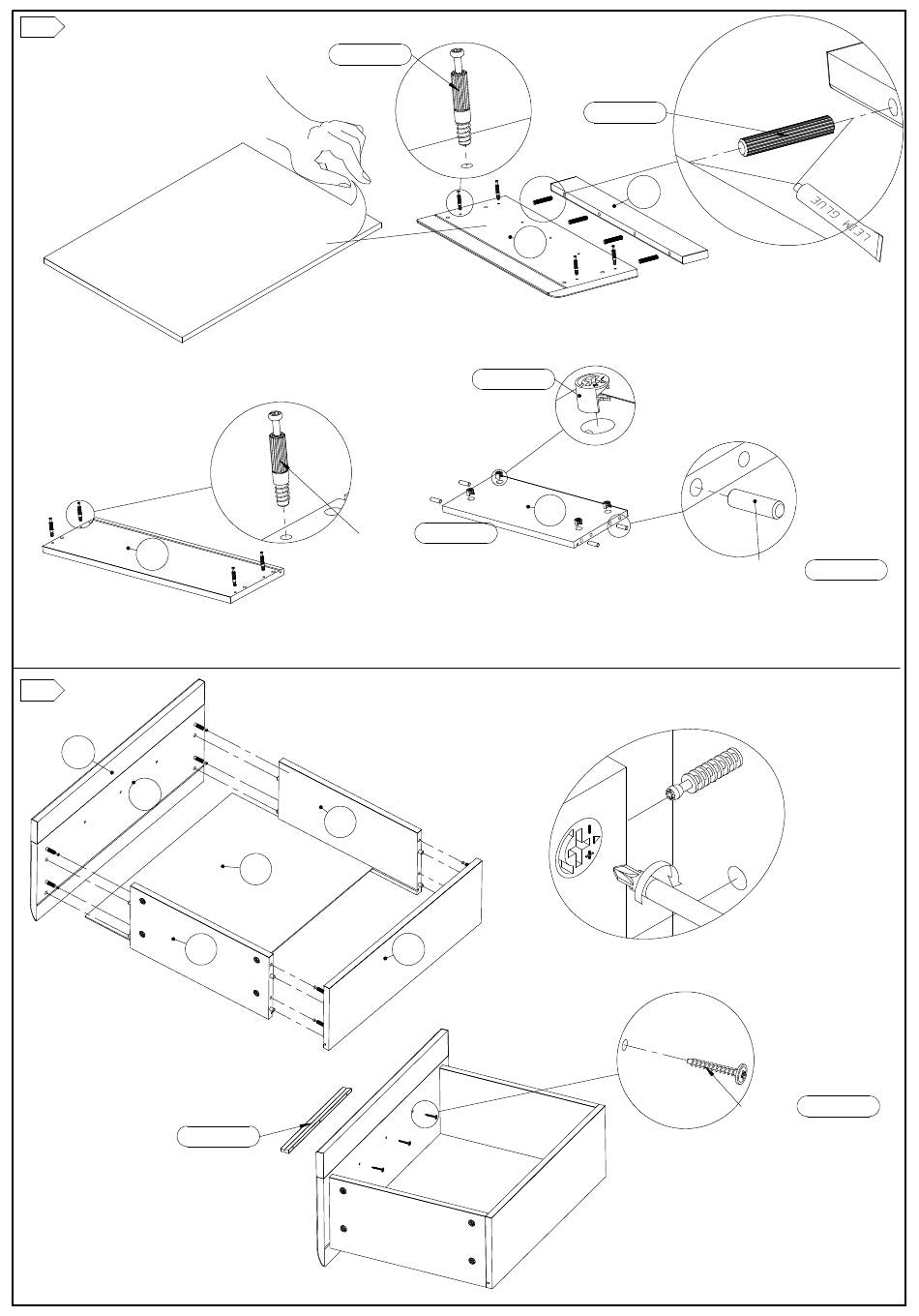 LEIM GLUE