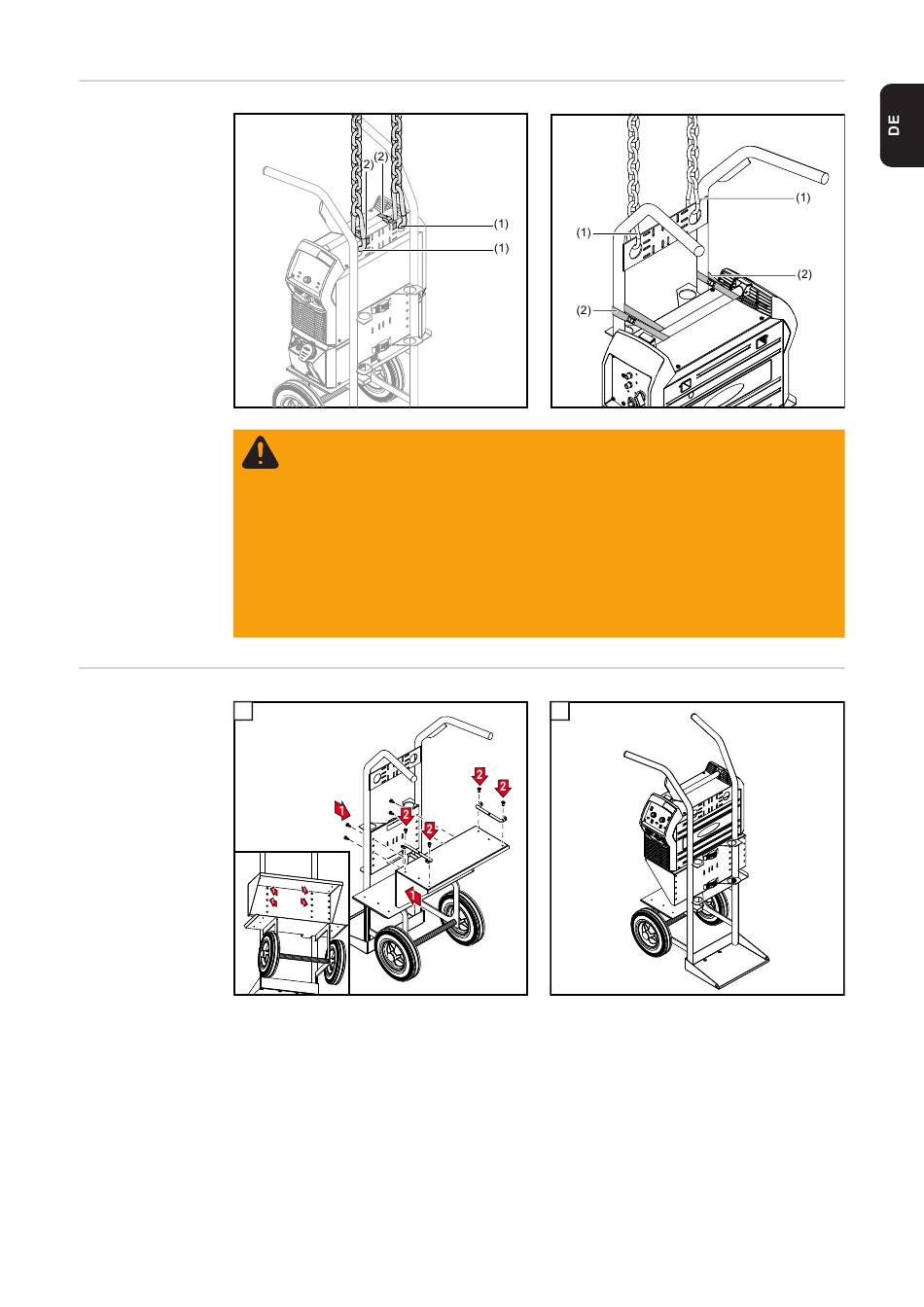 DE

(2)
(2)
(1)
(1)

(1)
(1)
(2)
(2)

1
2
2
2
2
1