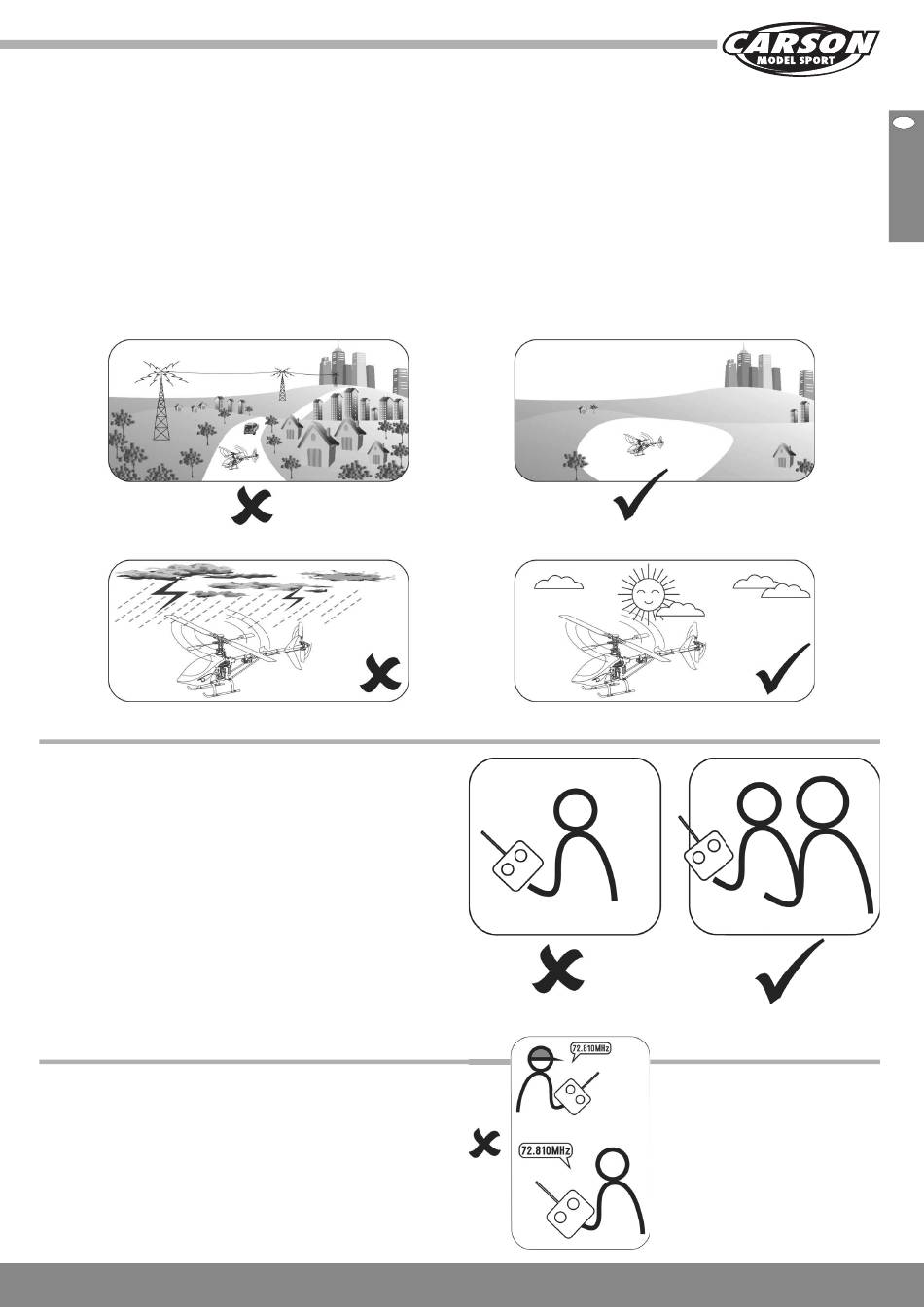 CARSON
MODEL SPORT

72.810MHz

72.810MHz