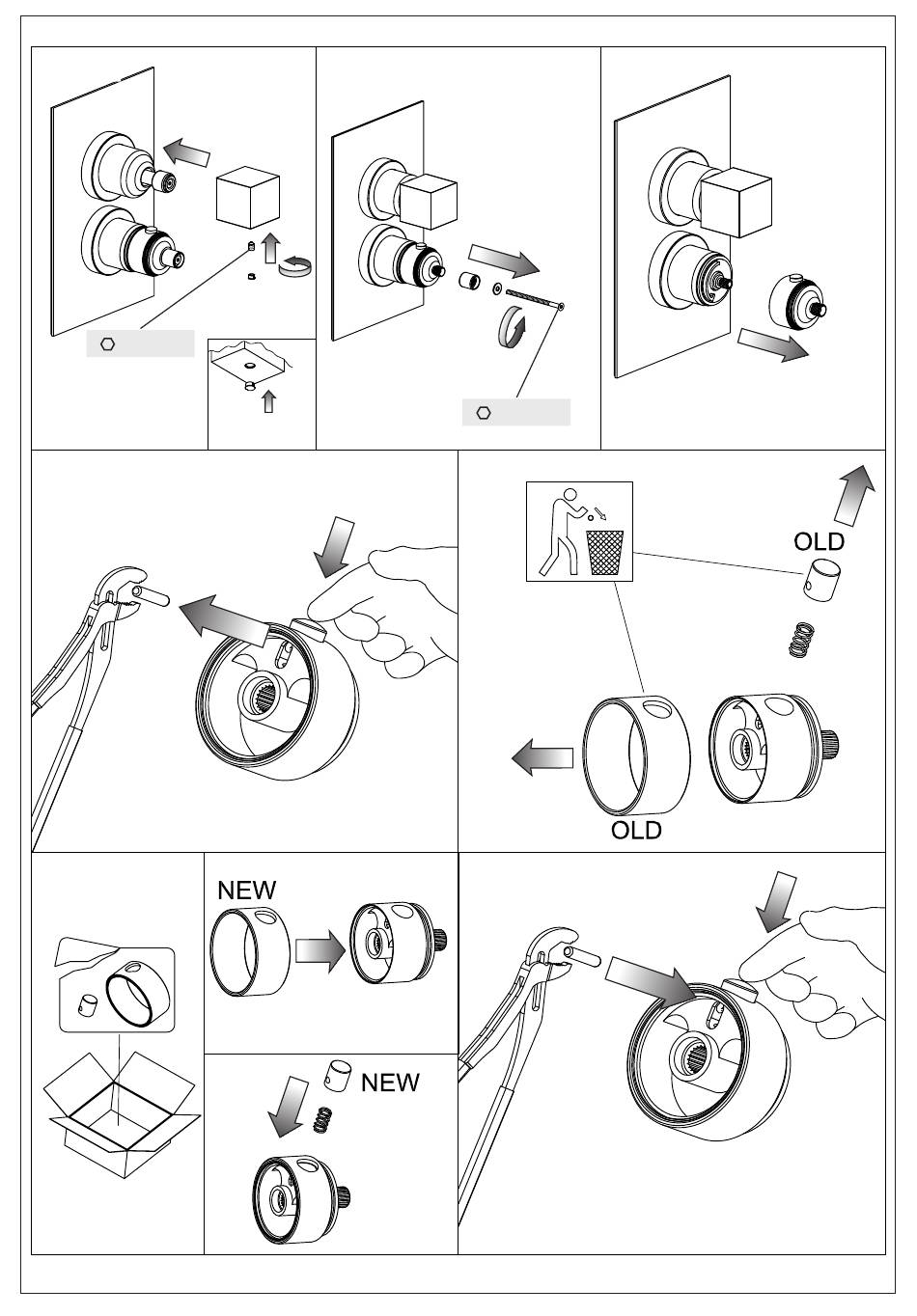 OLD

OLD

NEW

NEW