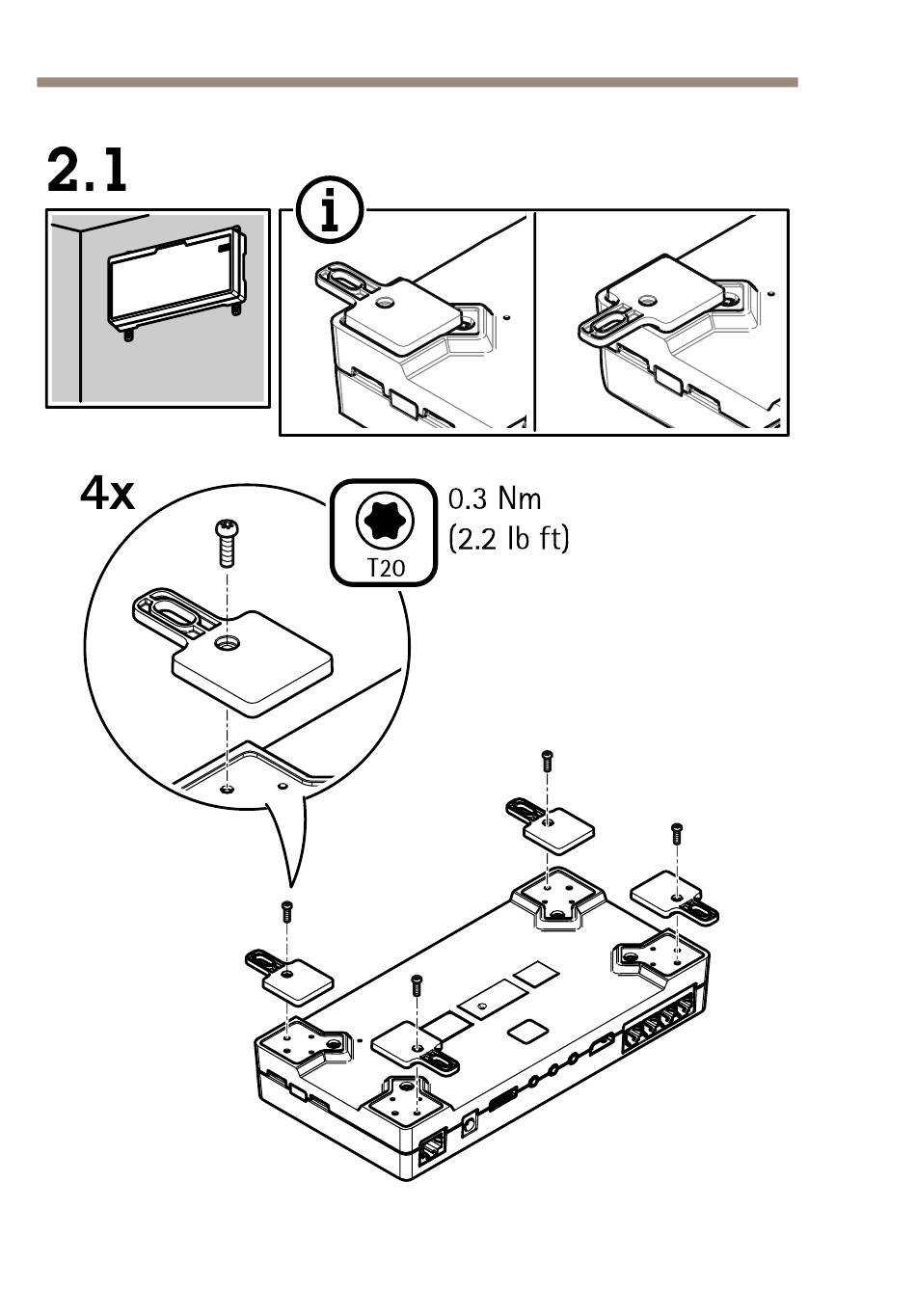 2.1

i

4x

T20

0.3 Nm
(2.2 lb ft)