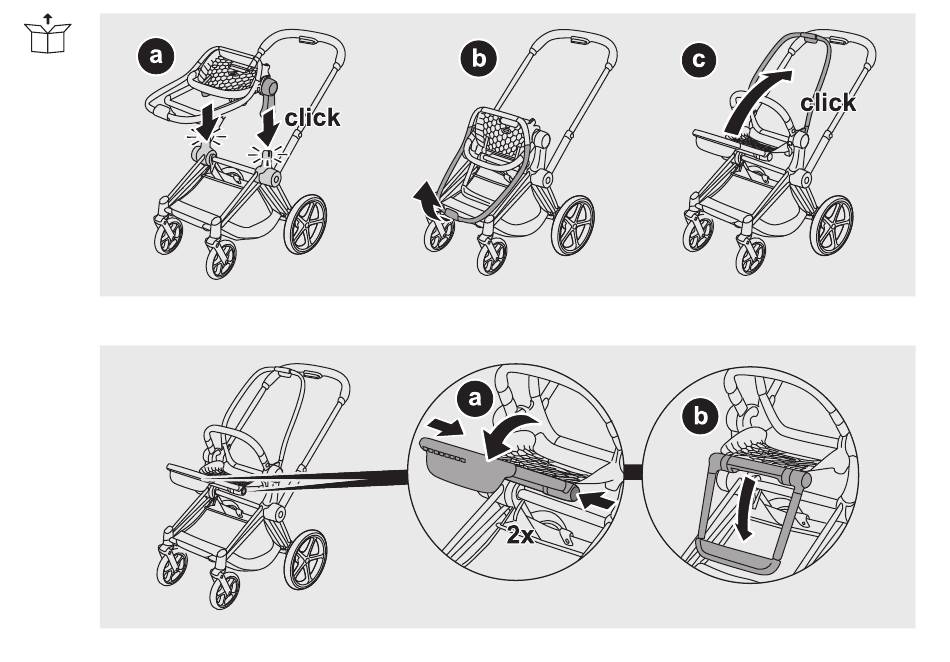 a
click
b
c
click

a
2x
b