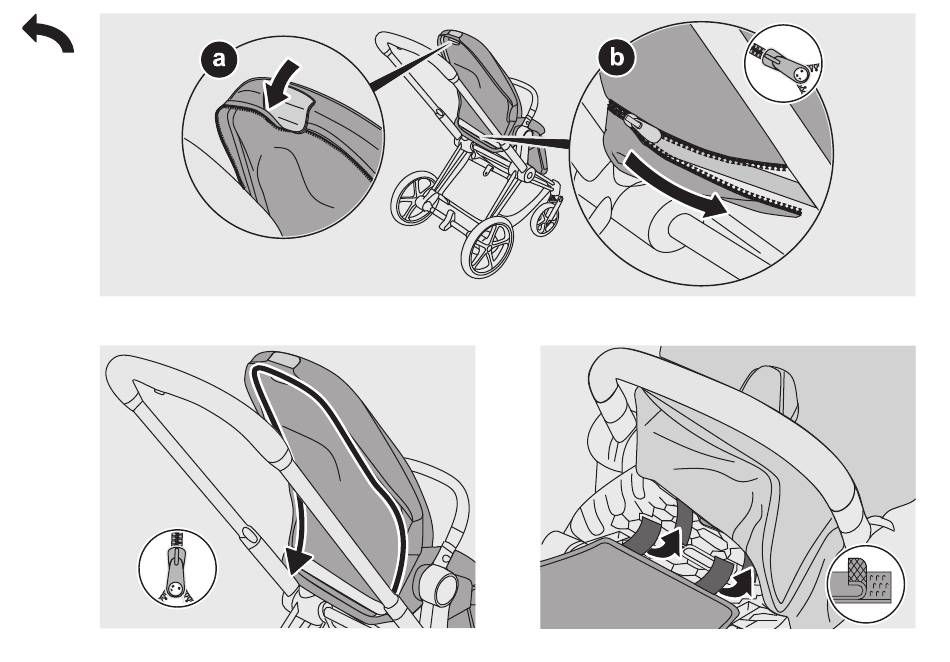 a

b