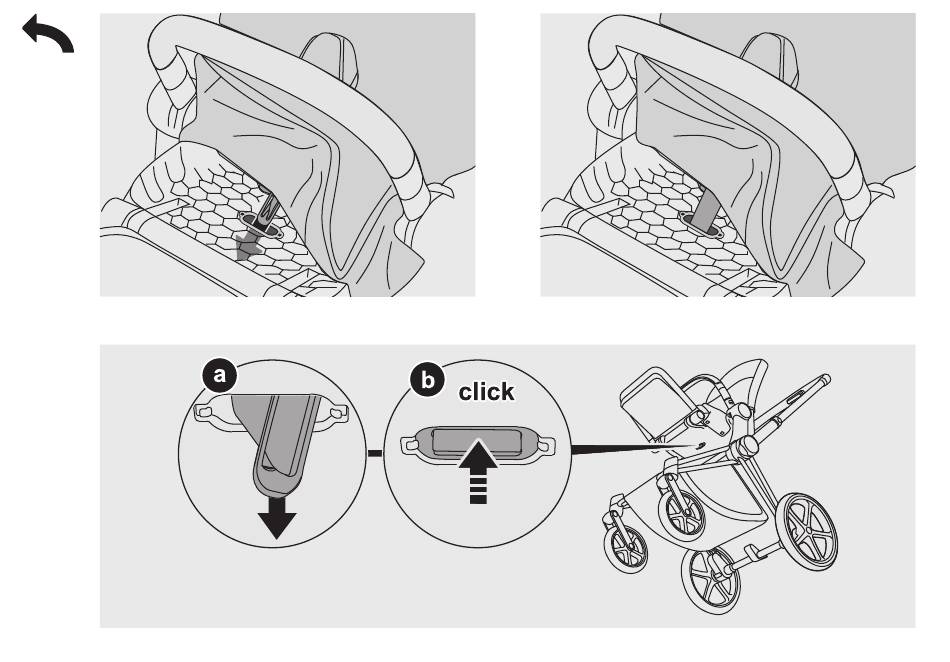 a

b click