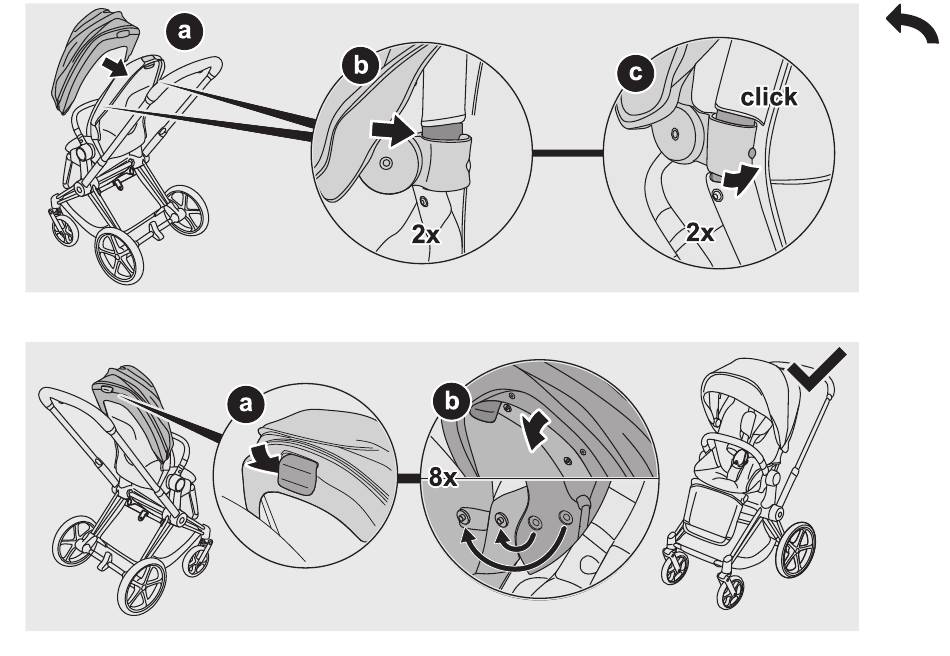 a
b
2x
c
click
2x

a
b
8x