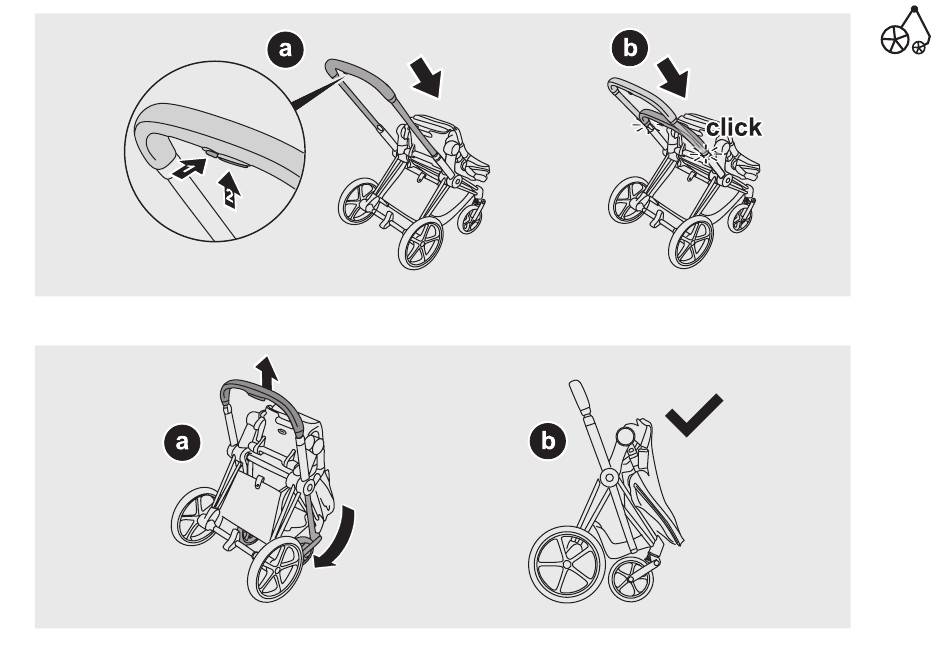 a
1
2
b
click
a
b