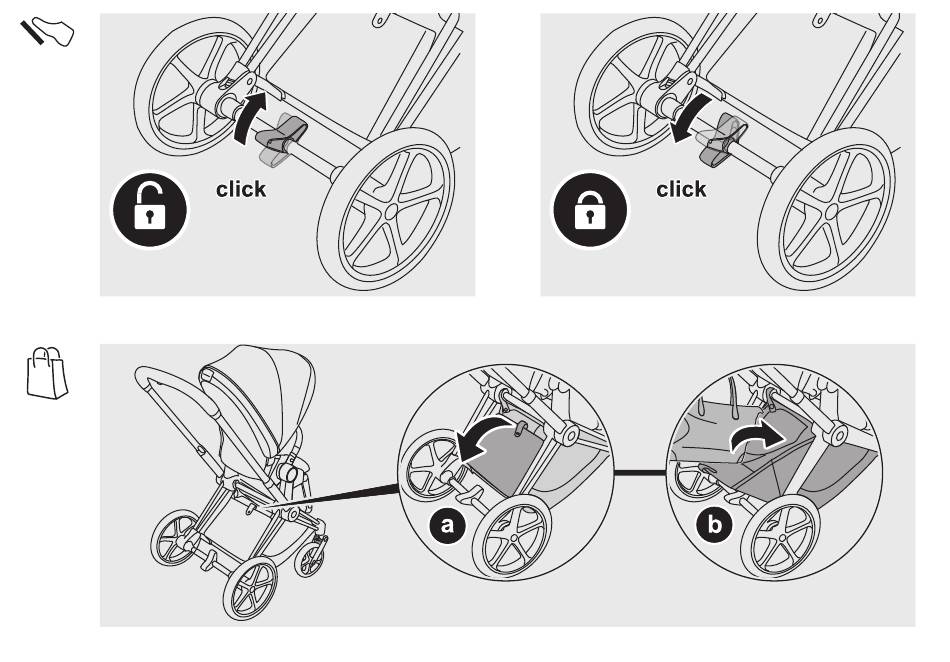 click

click

a

b