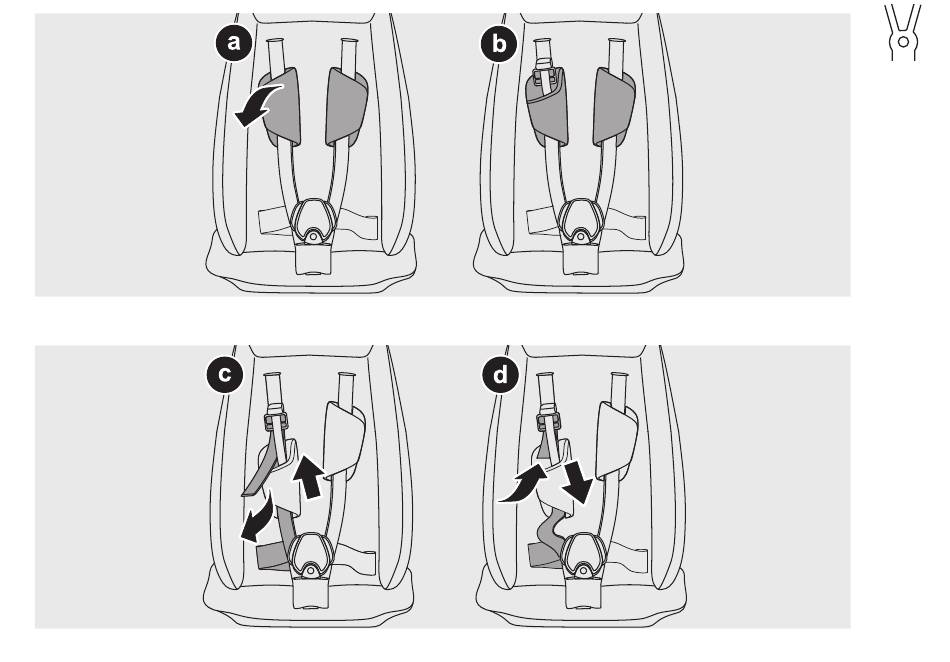 a

b

c

d