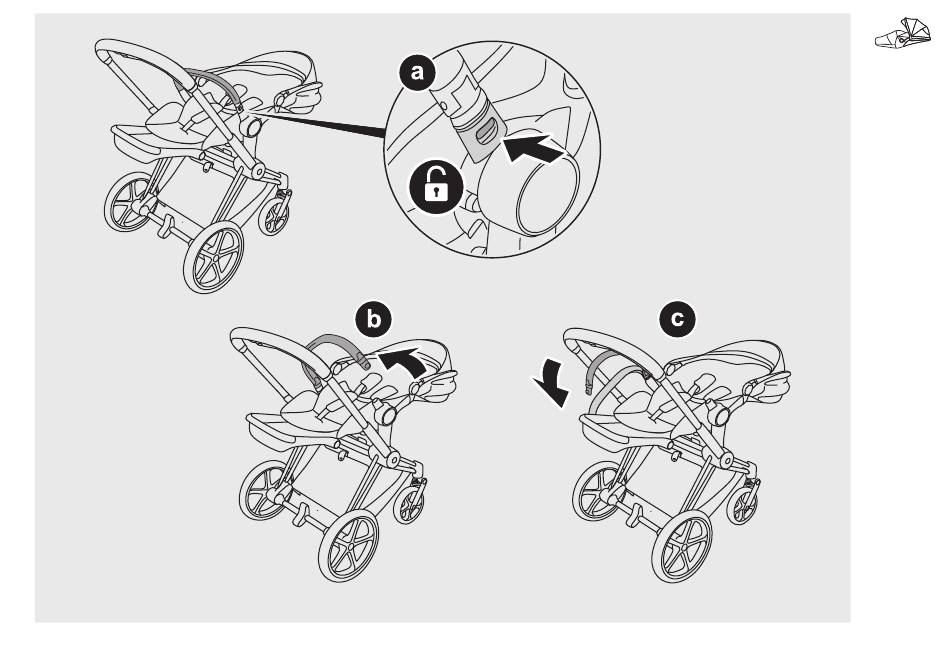 a

b

c