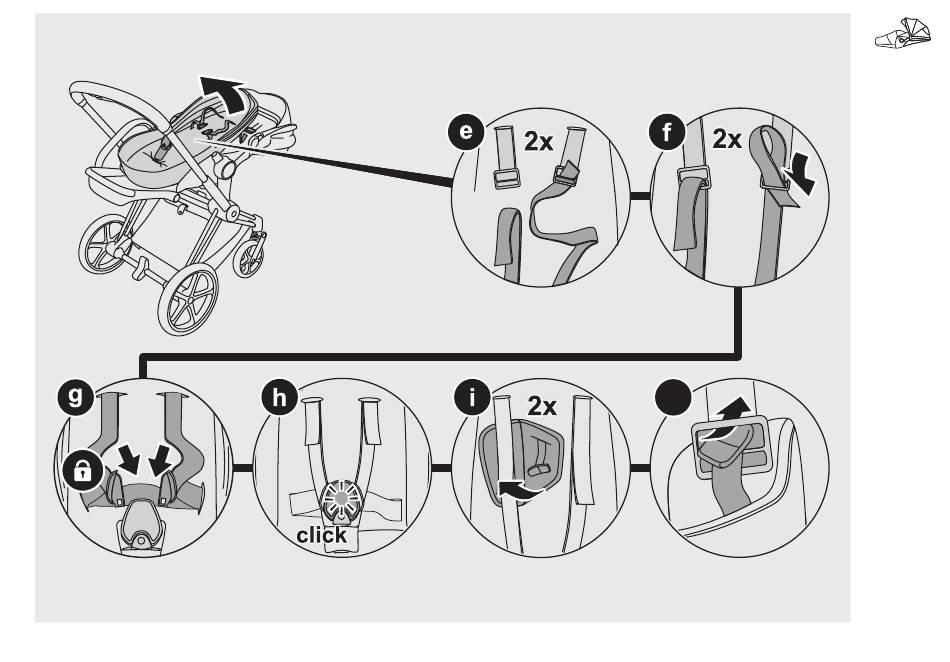 e
2x
f
2x
g
h
click
i
2x