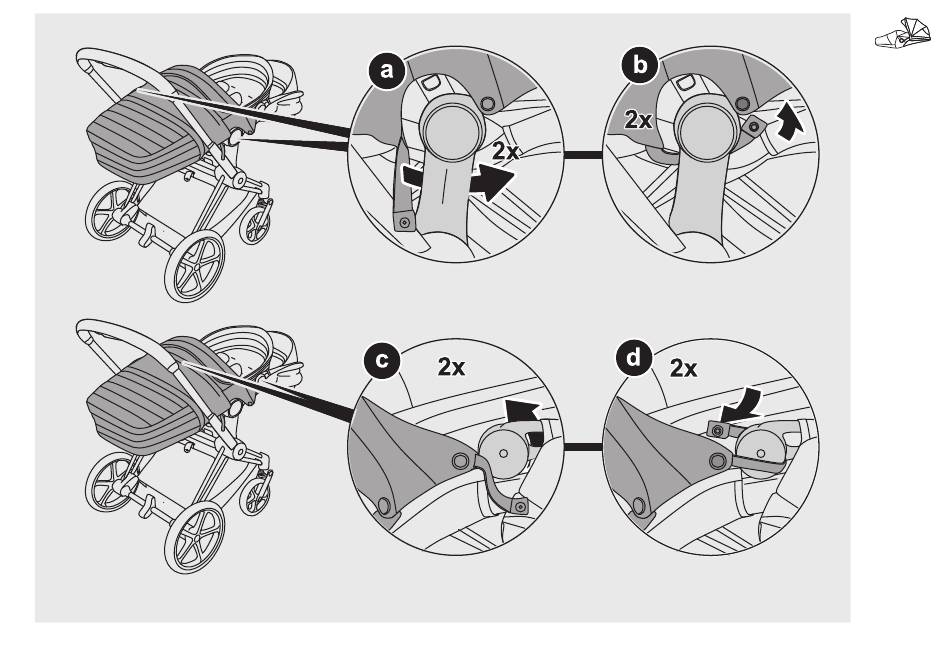 a
2x
b
2x
c
2x
d
2x