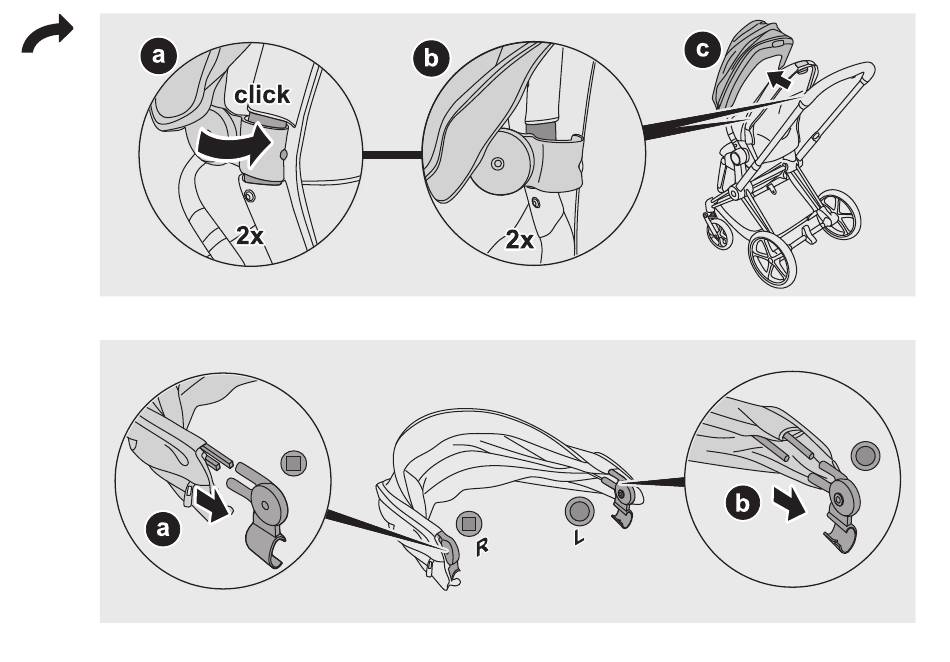 a
click
2x
b
2x
c

a
R
L
b