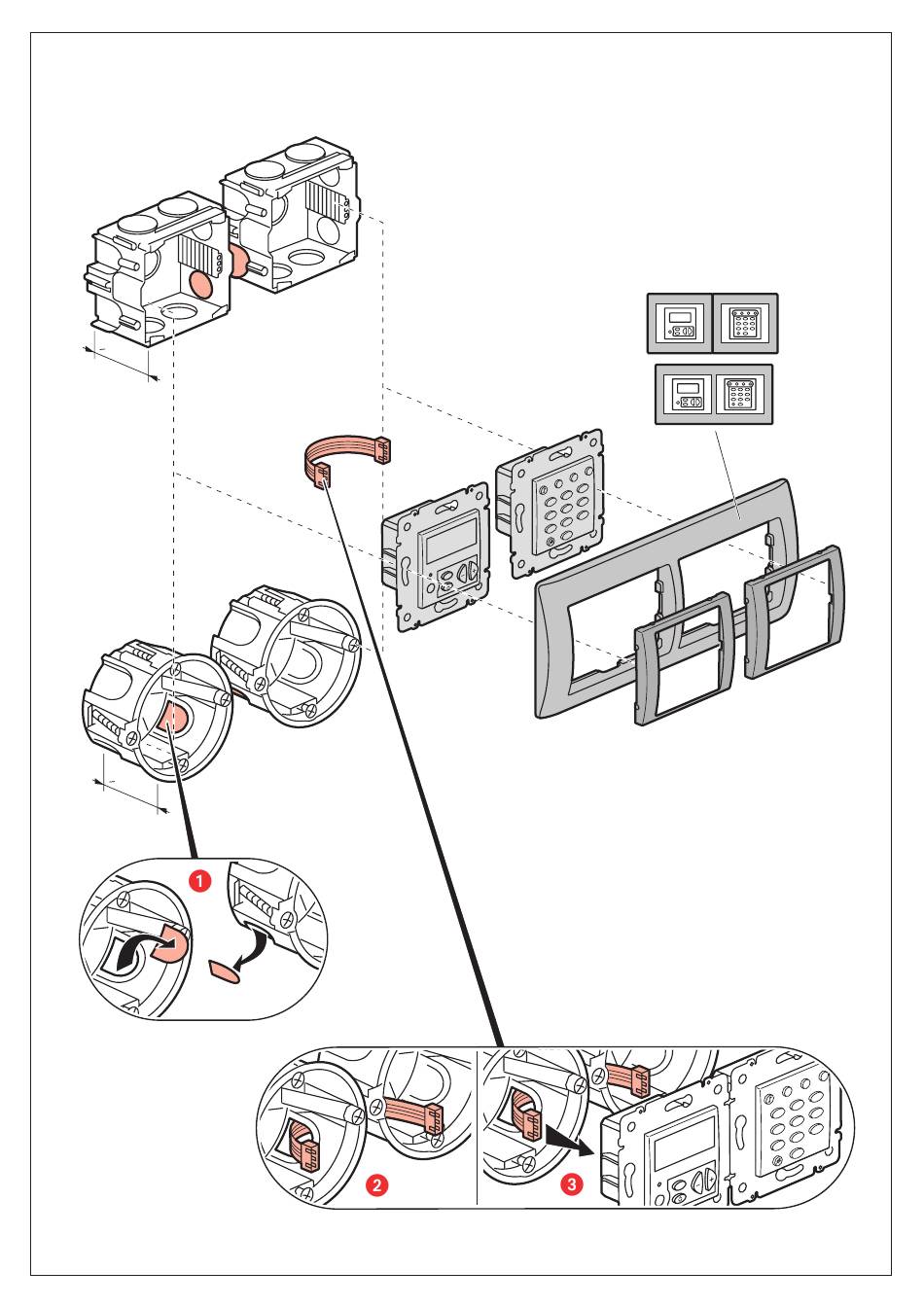 1

2

3