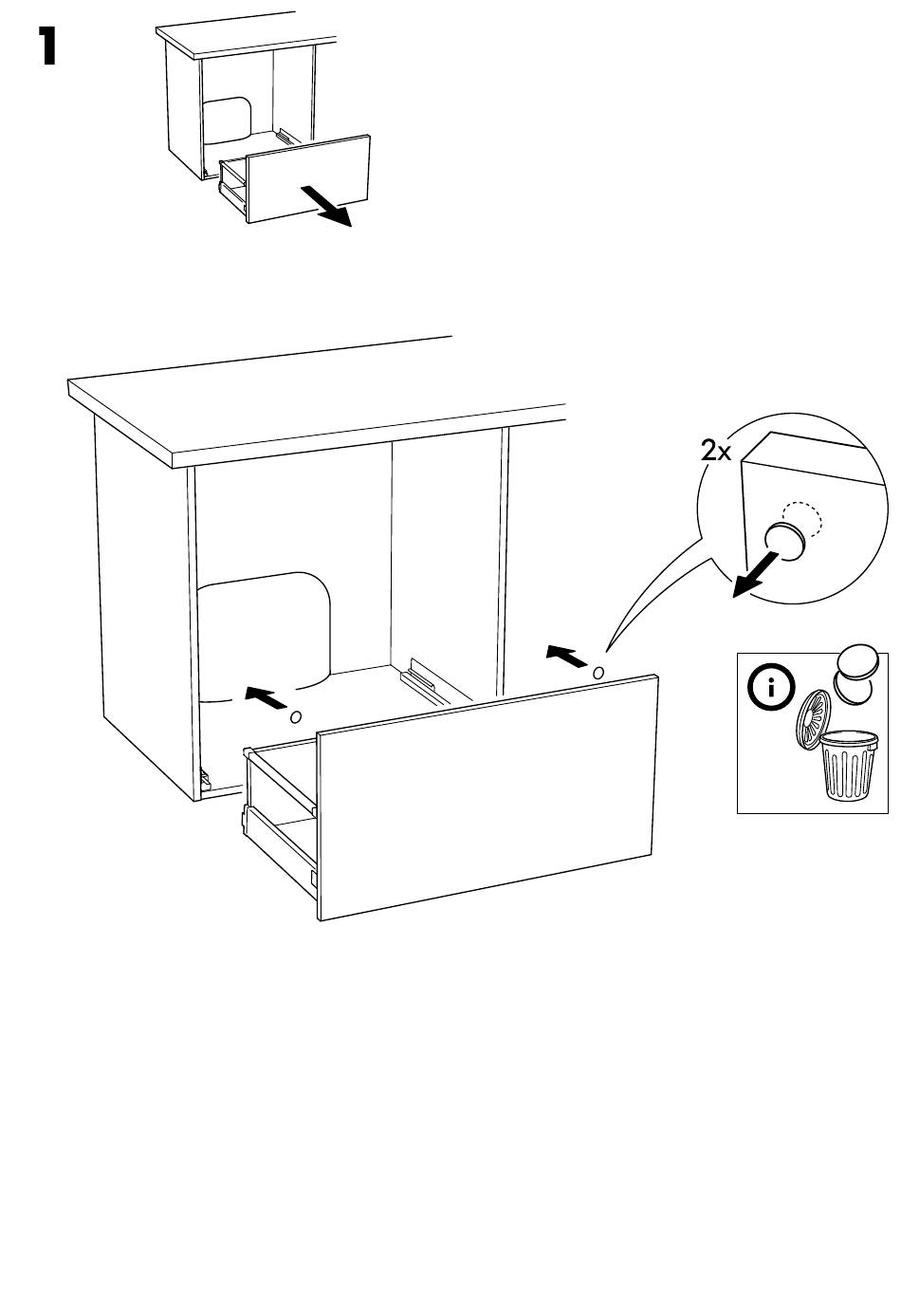 1

2x

i