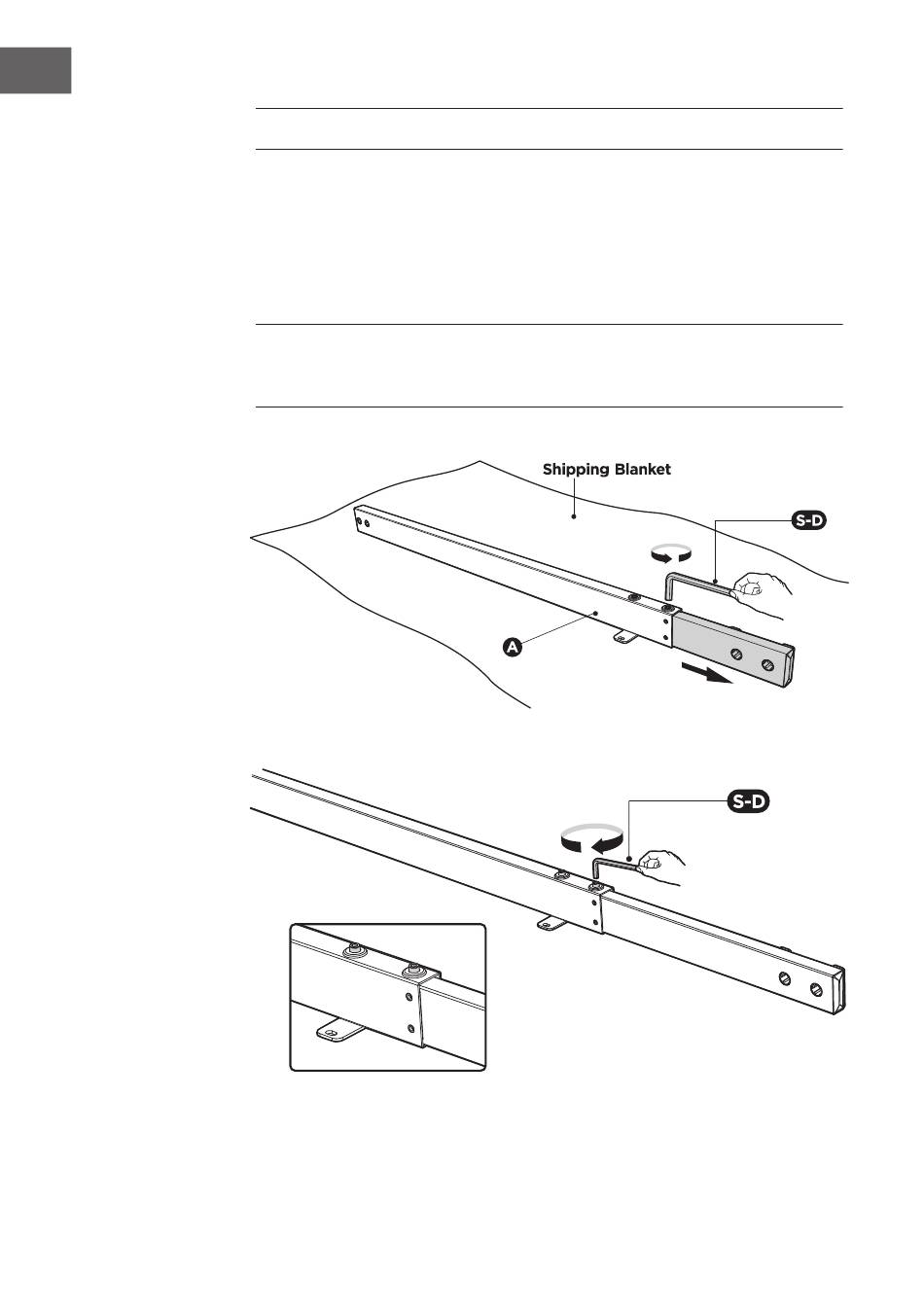 Shipping Blanket

S-D

A

S-D