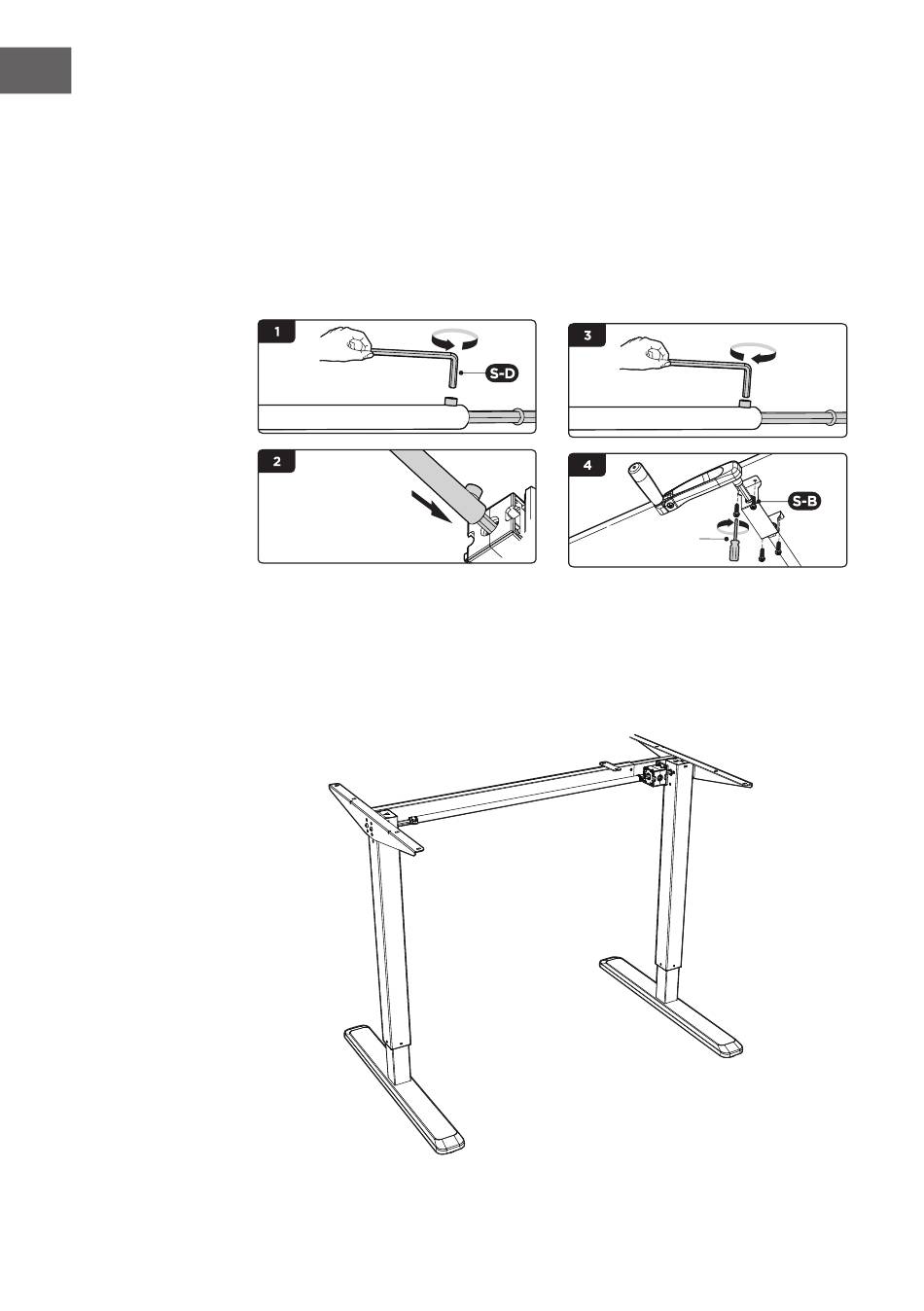 1

S-D

2

3

4

S-B