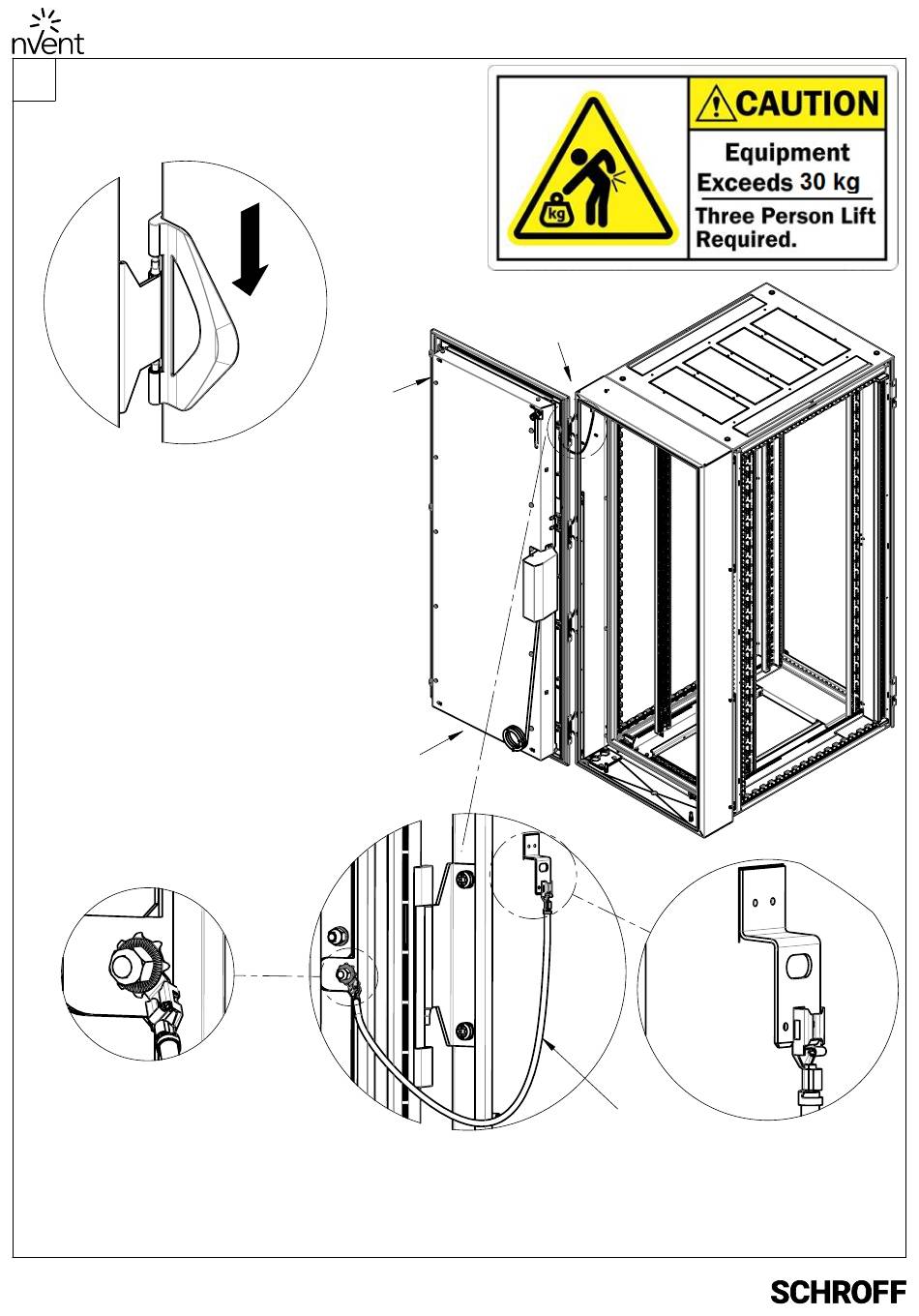 nVent

CAUTION

Equipment Exceeds 30 kg

Three Person Lift Required.

kg

SCHROFF