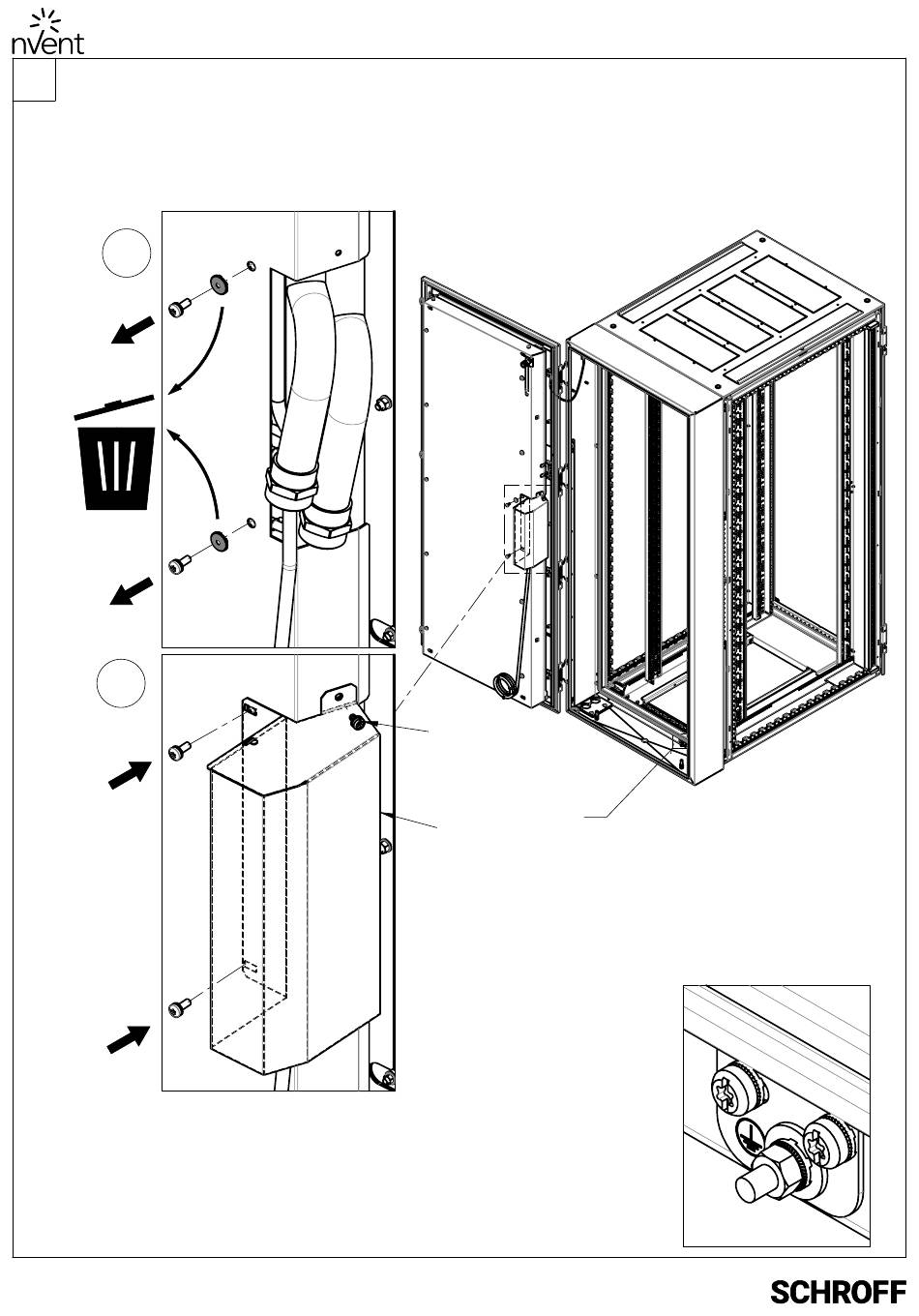 nVent

SCHROFF