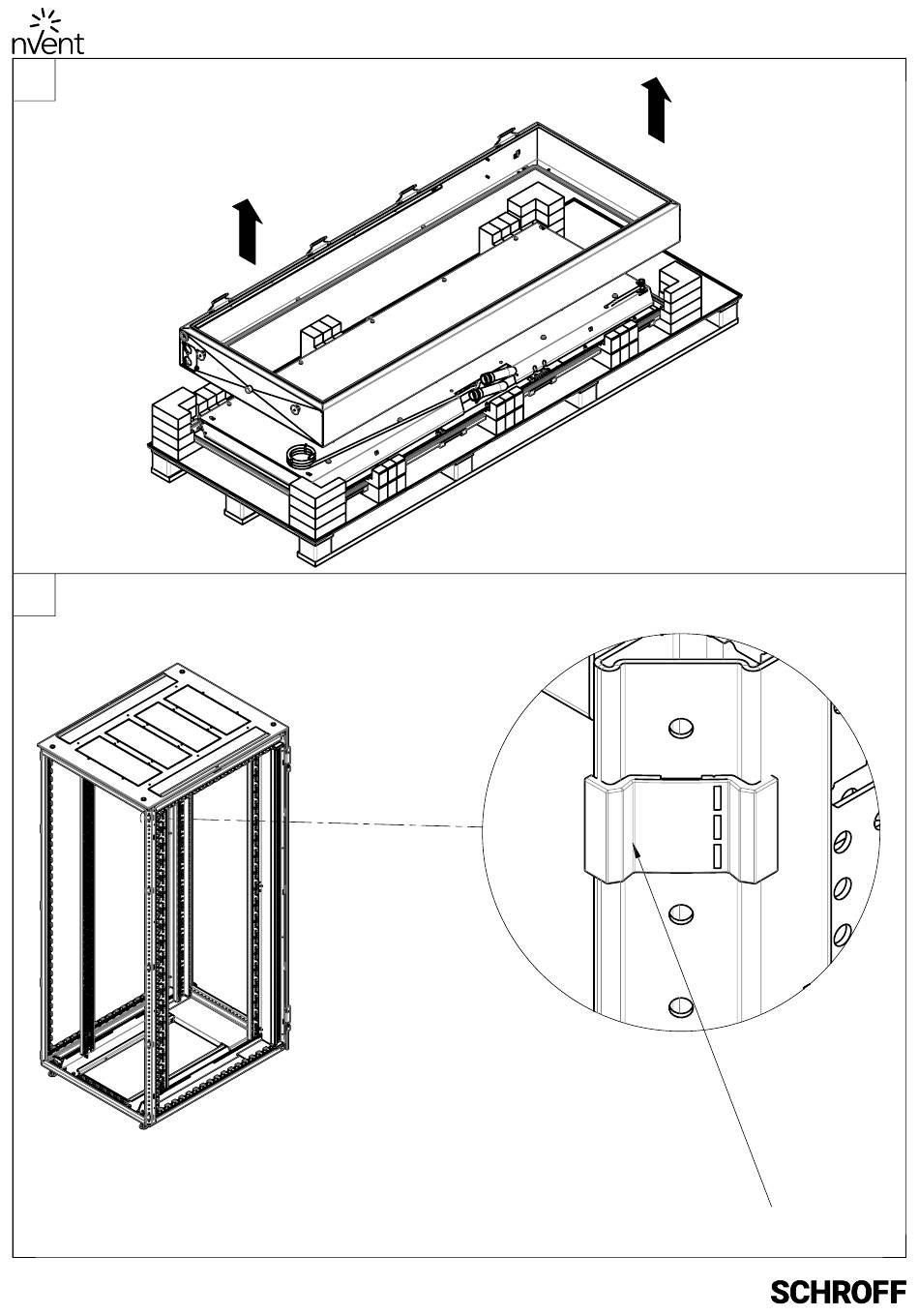 nVent

SCHROFF