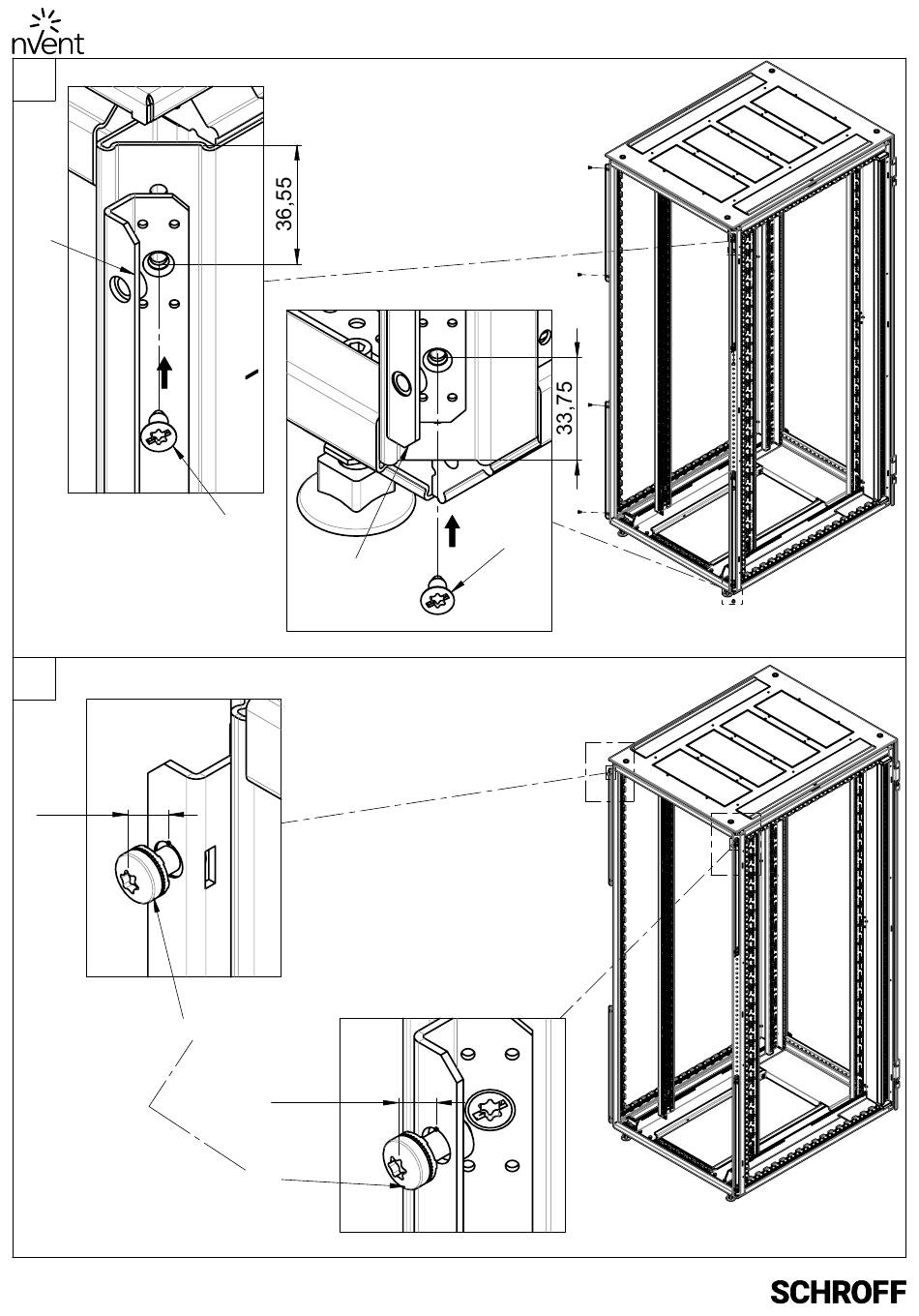 nVent

36,55

33,75

SCHROFF