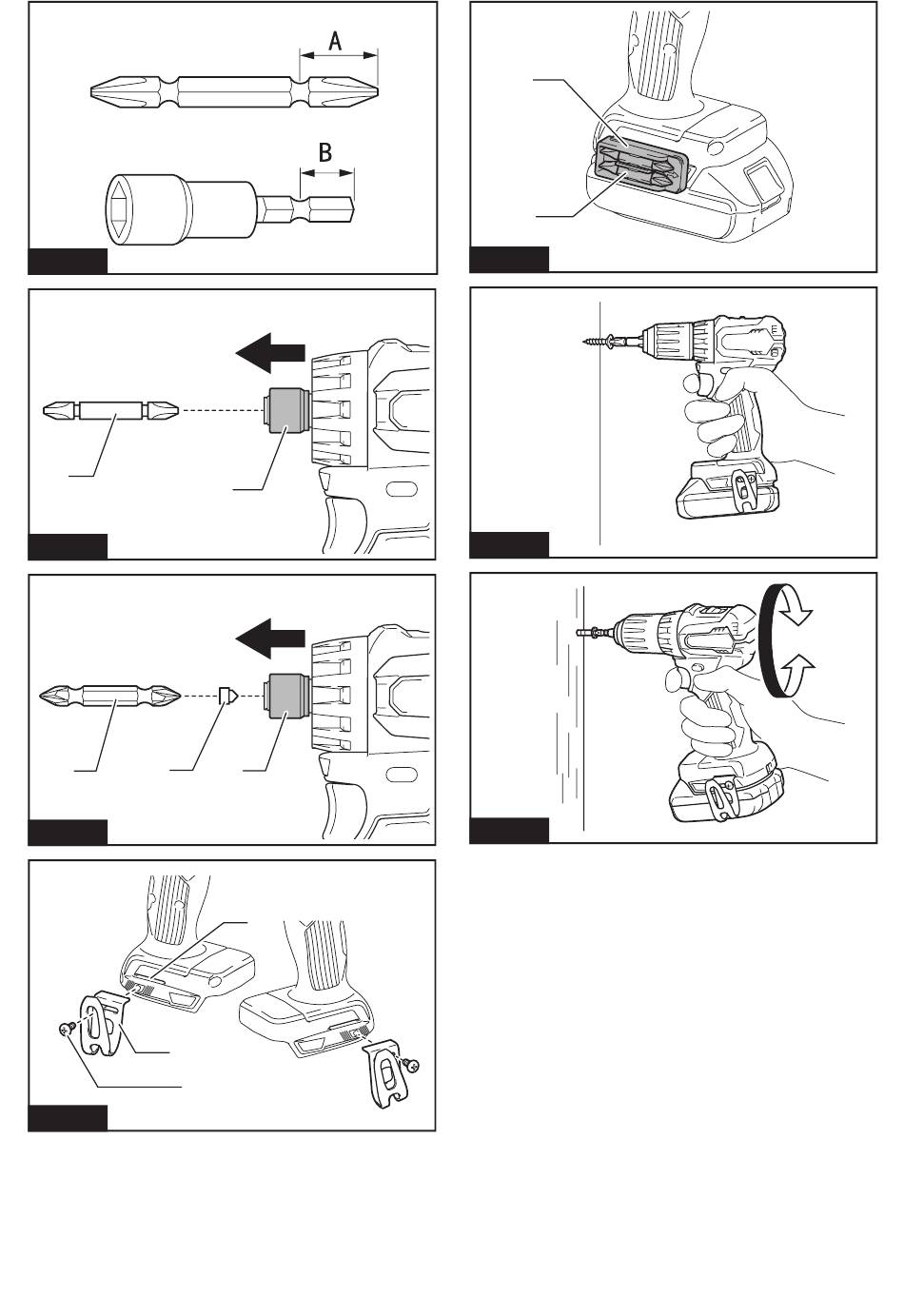 A

B