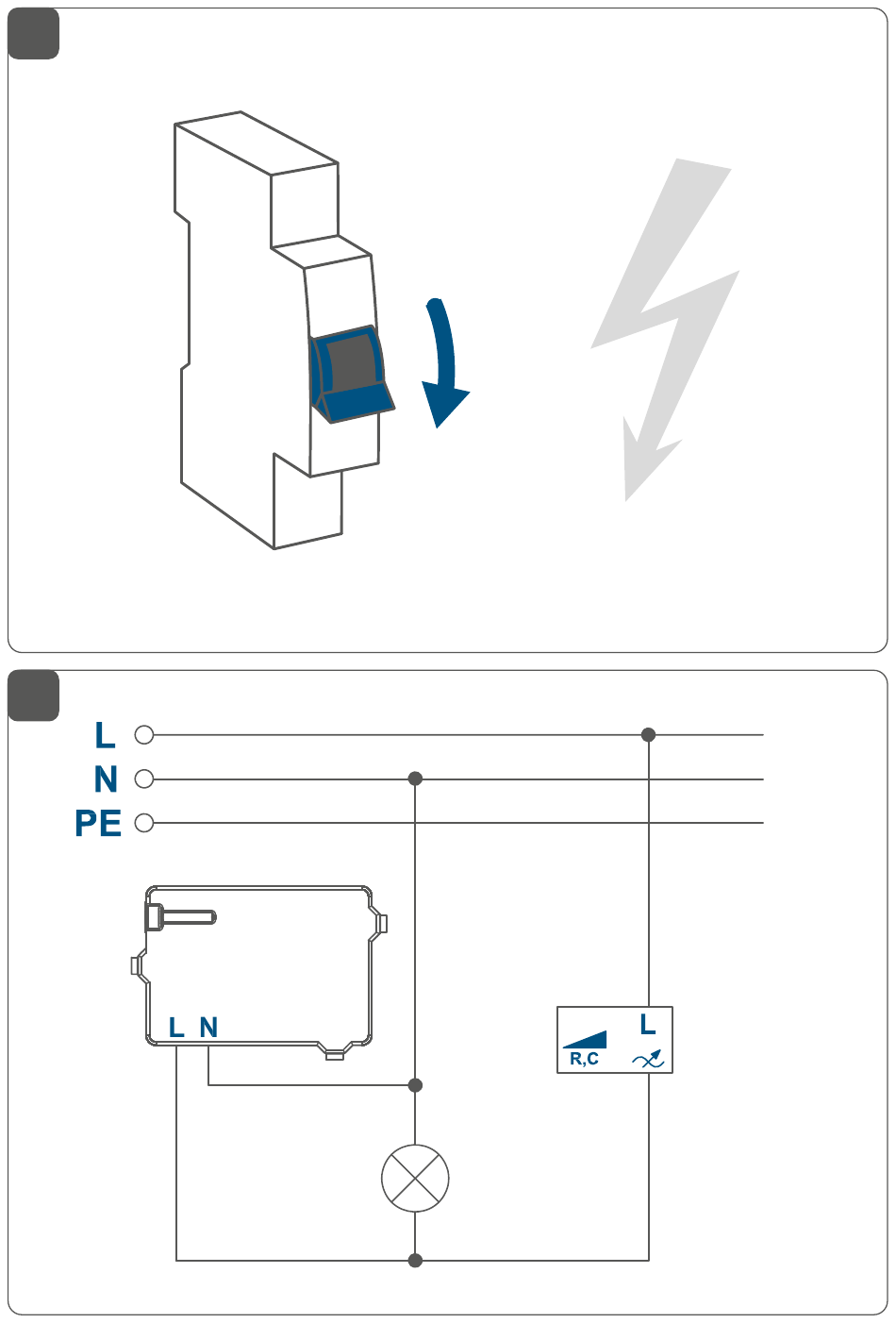 L
N
PE

L N

L
R,C