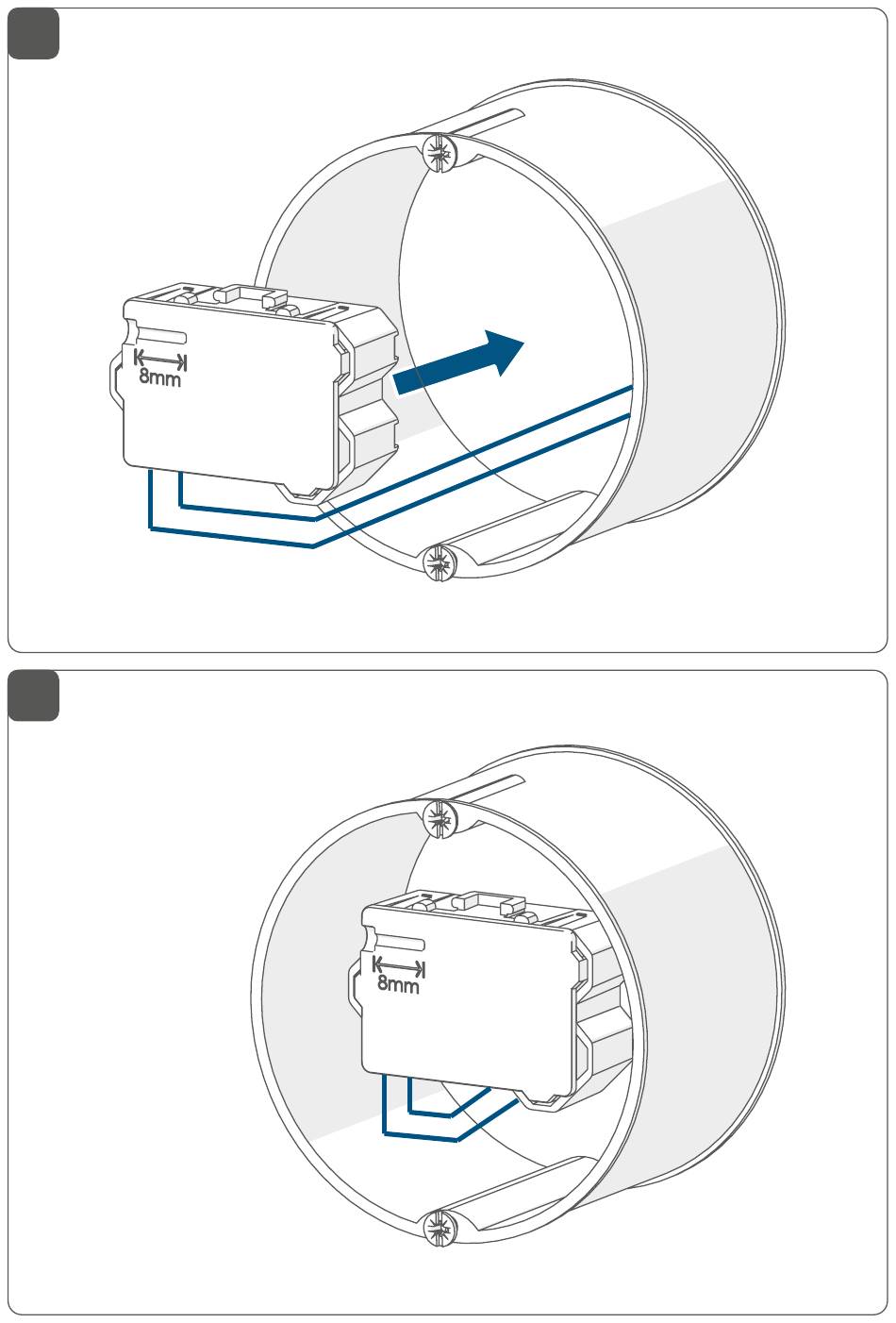 8mm

8mm