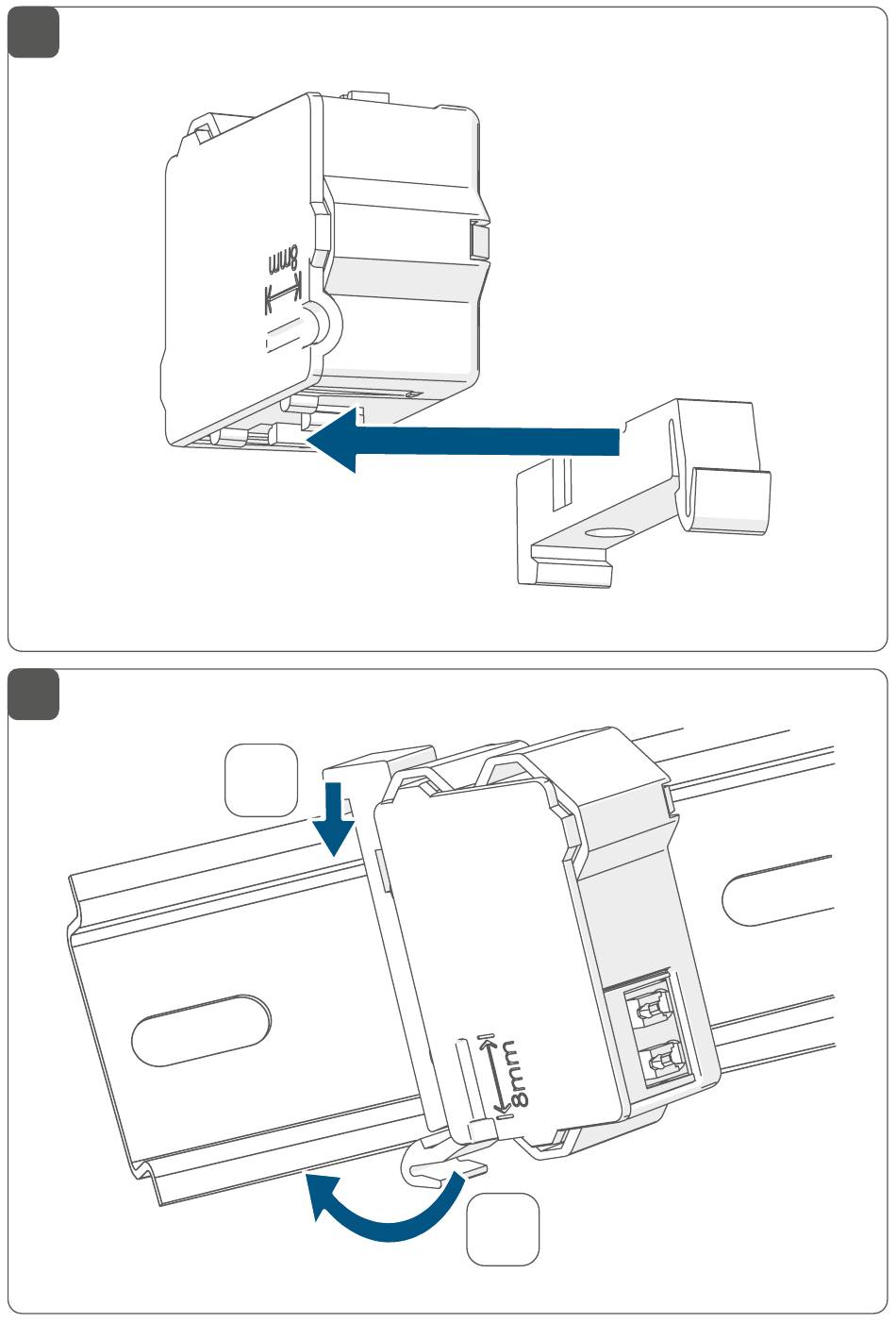 8mm

8mm