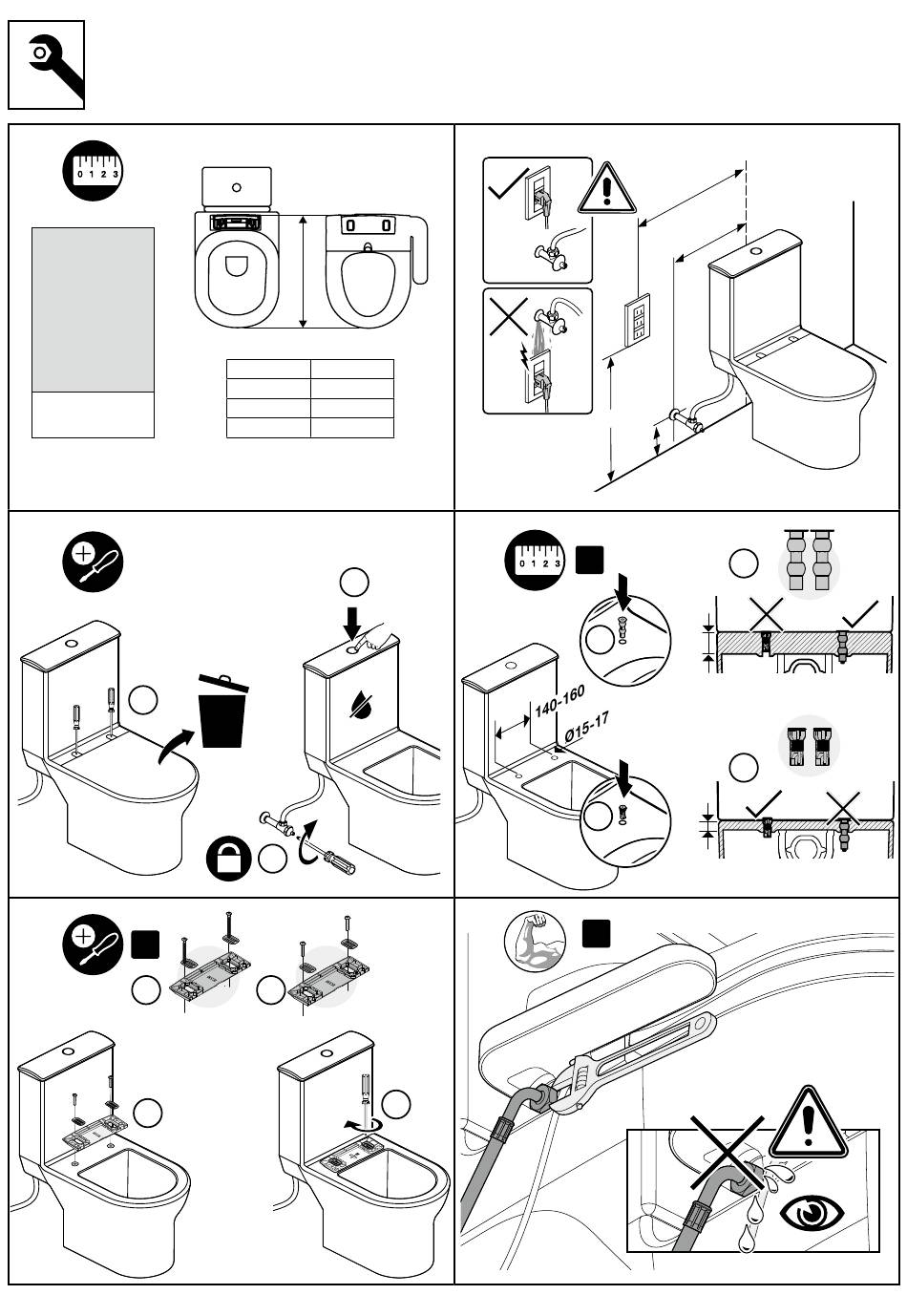 0 1 2 3

0 1 2 3

140-160

Ø15-17