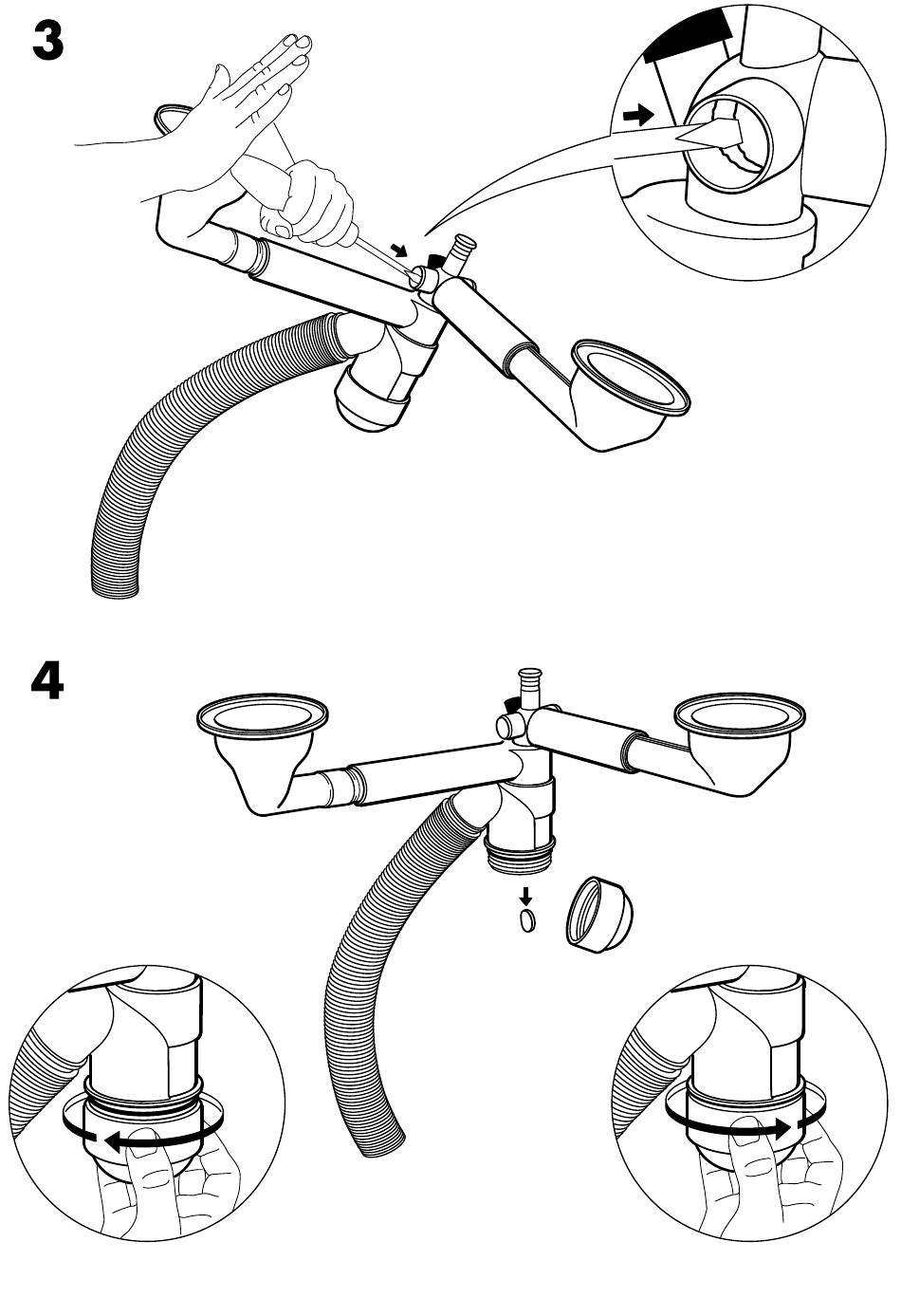 3

4