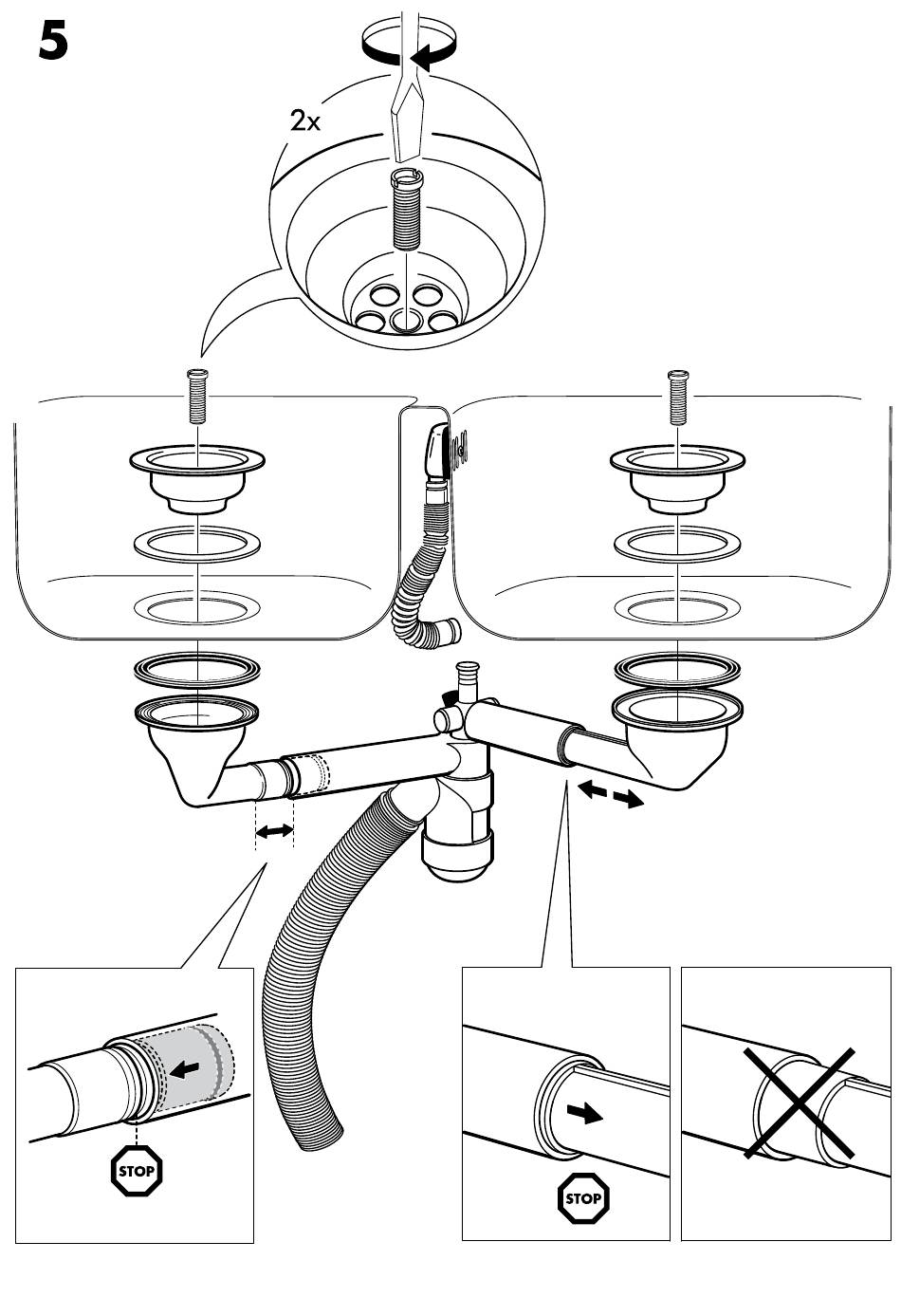 5

2x

STOP

STOP