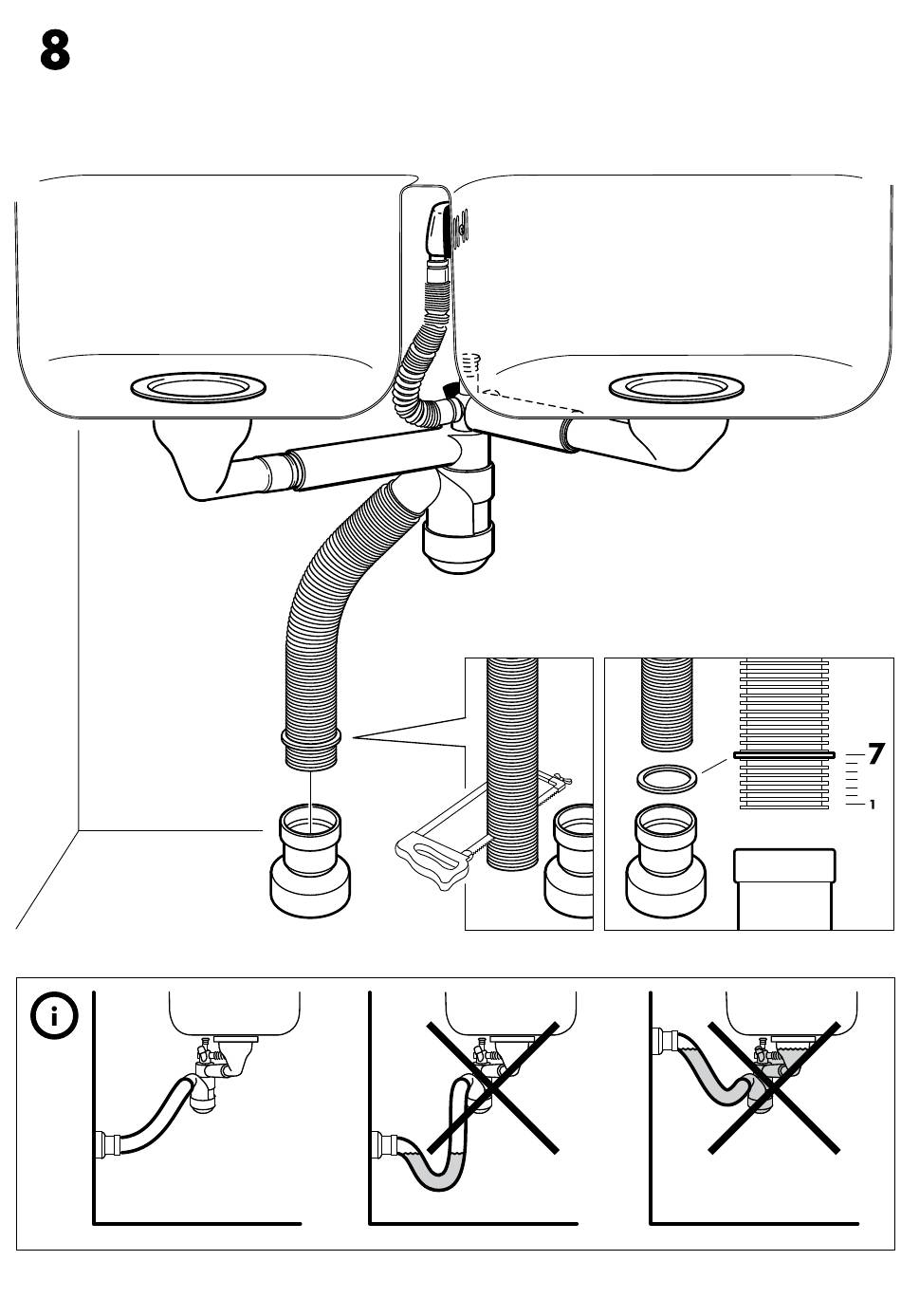 8

7

1

i