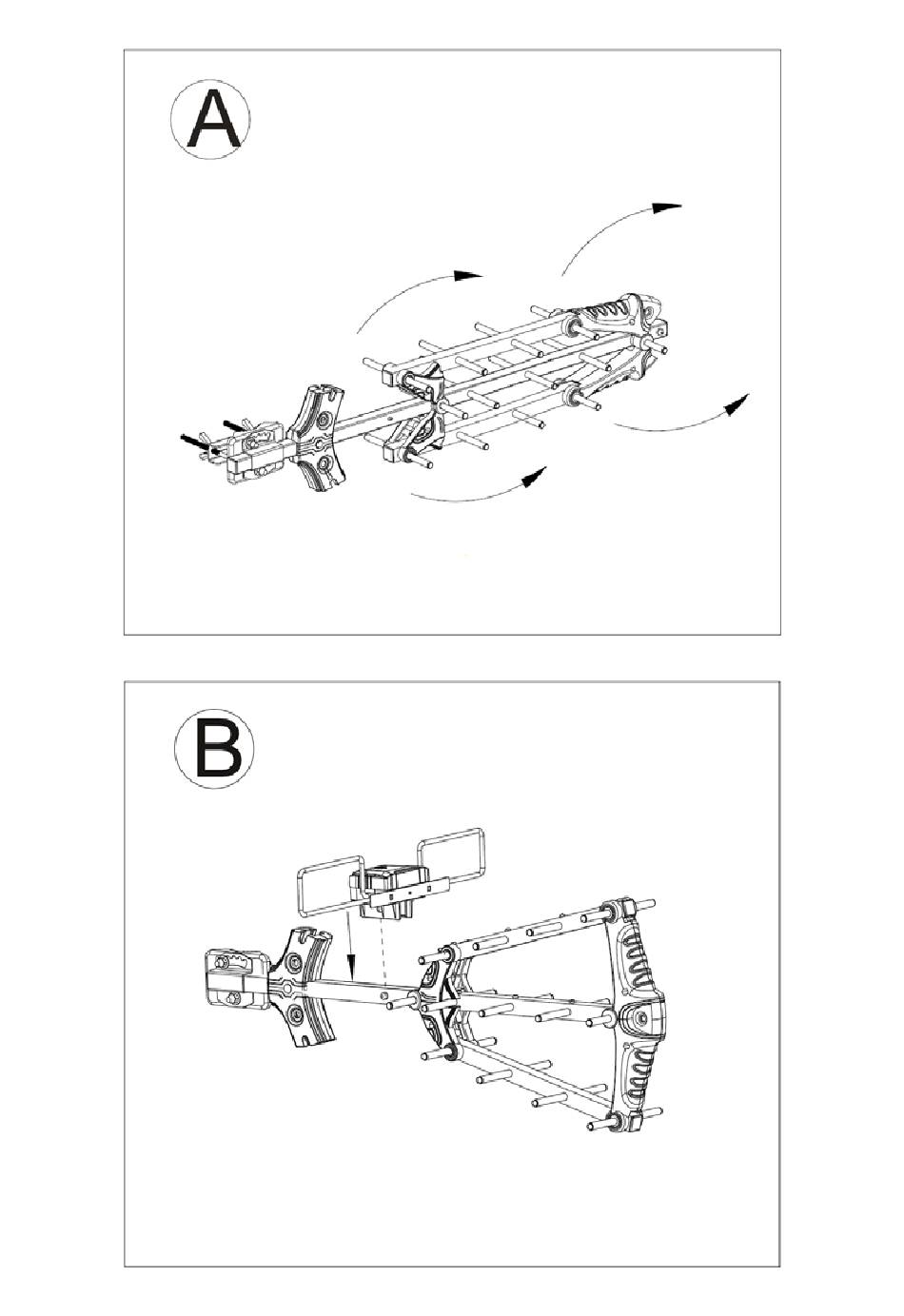 A

B