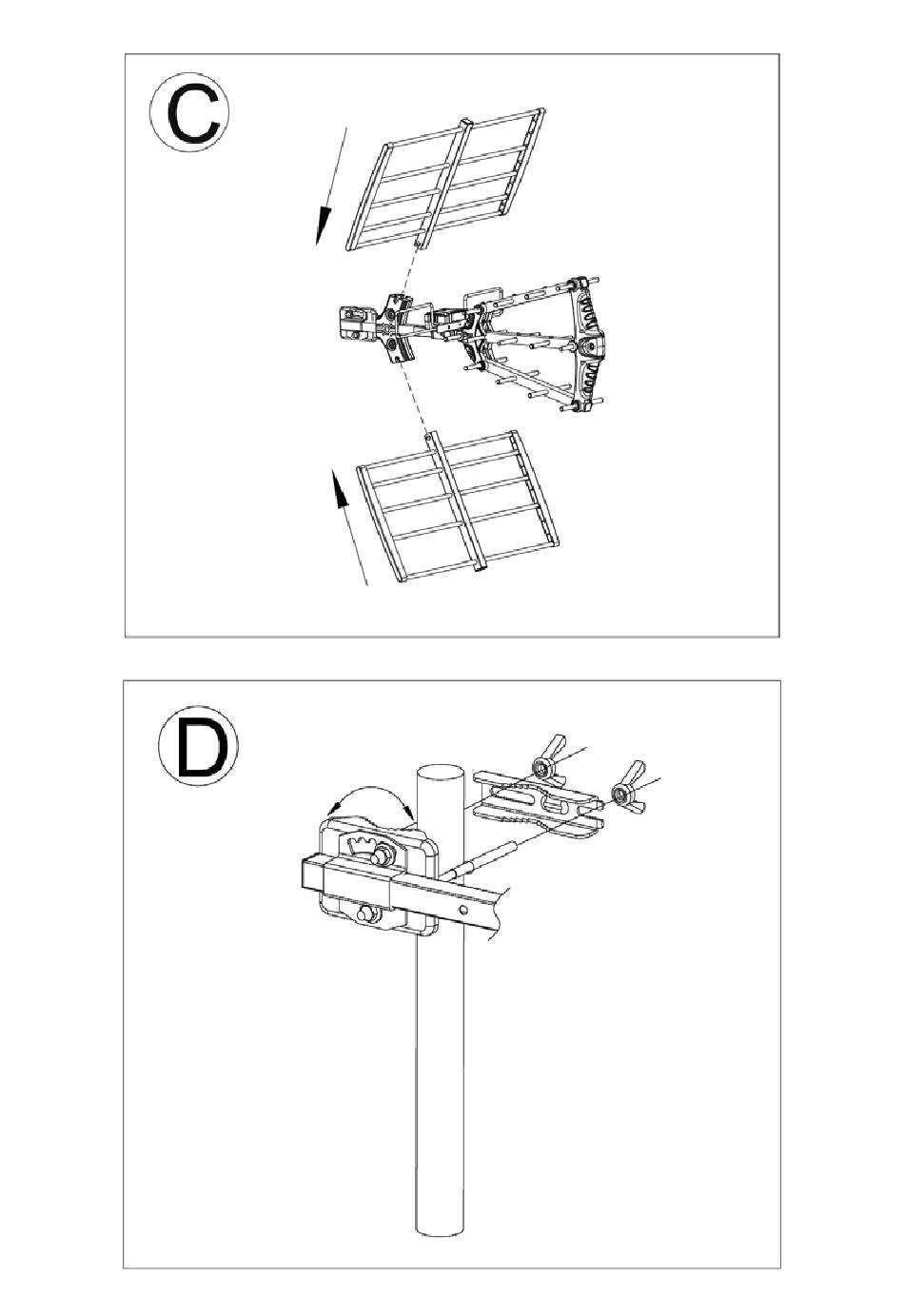 C

D