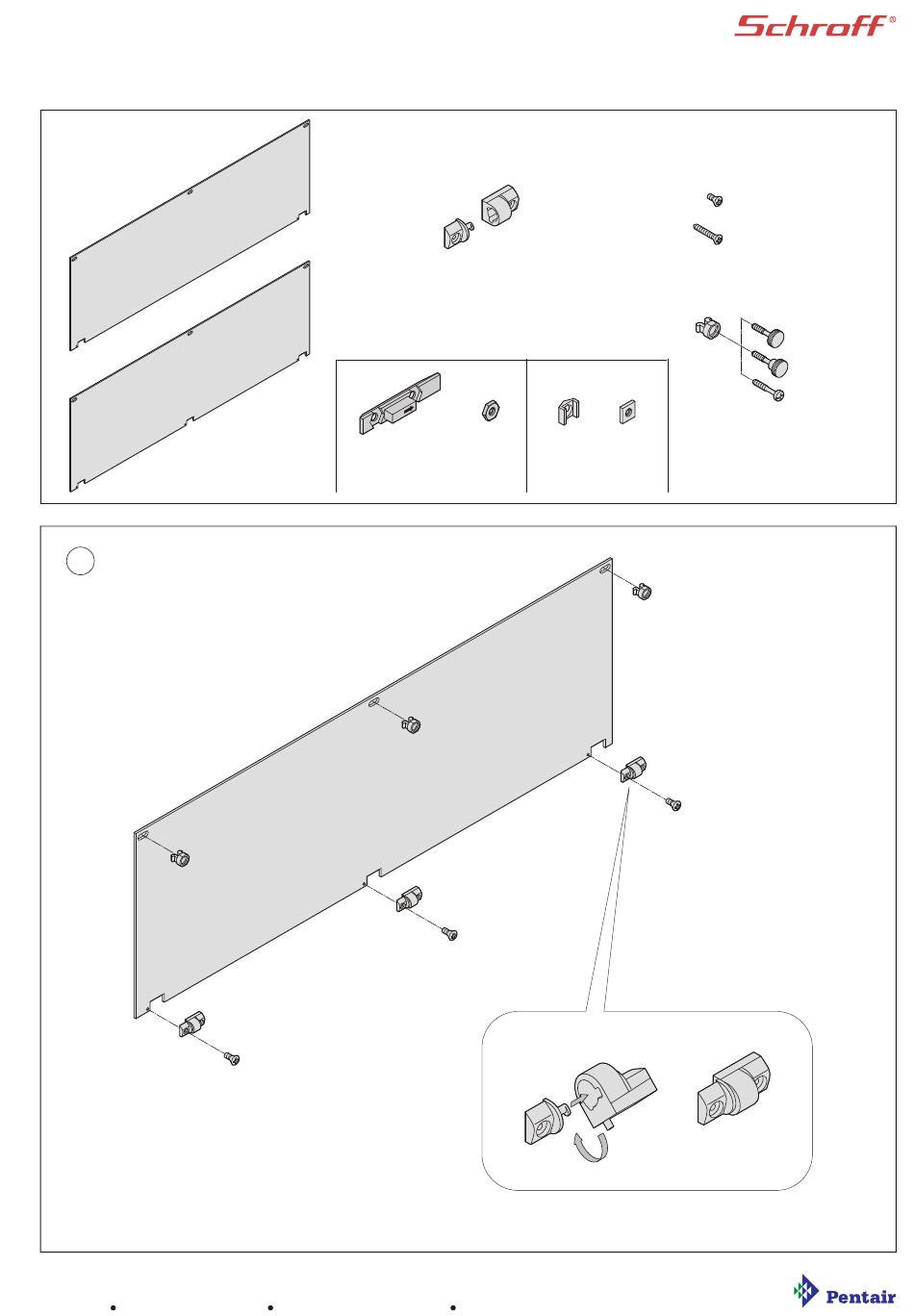 Schroff®

Pentair