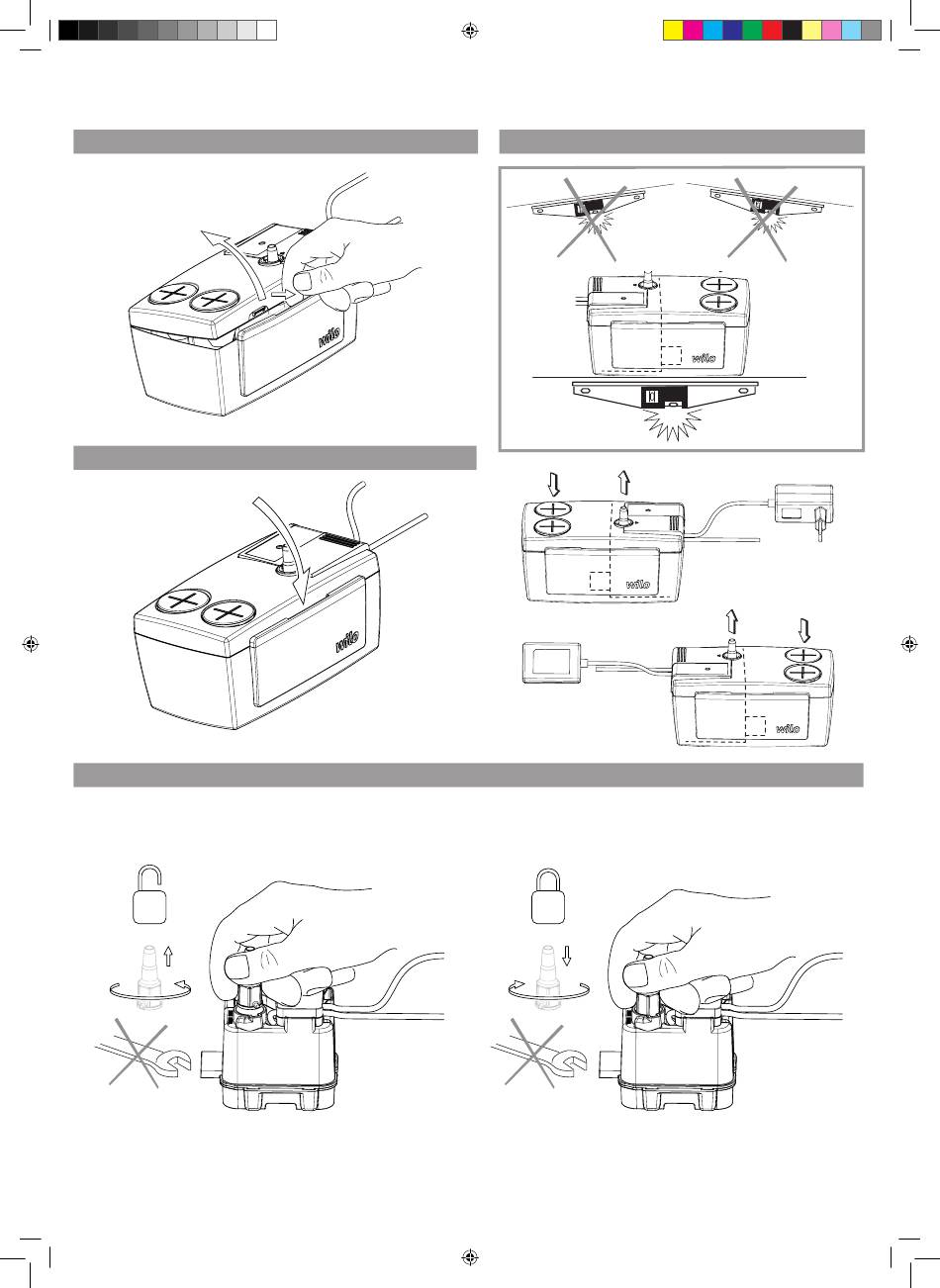 wilo

wilo

wilo

wilo

wilo