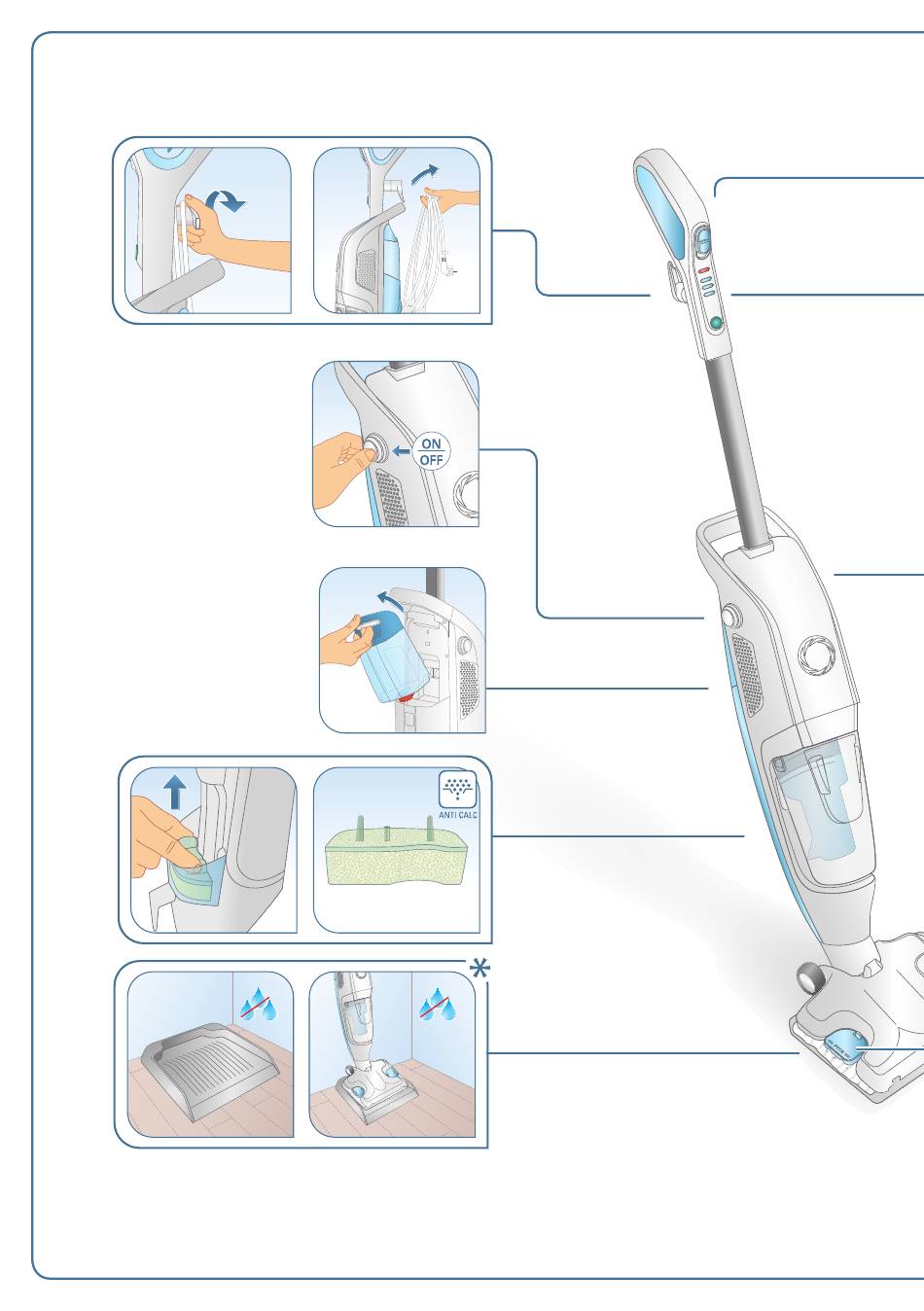 ON
OFF

ANTI CALC

*