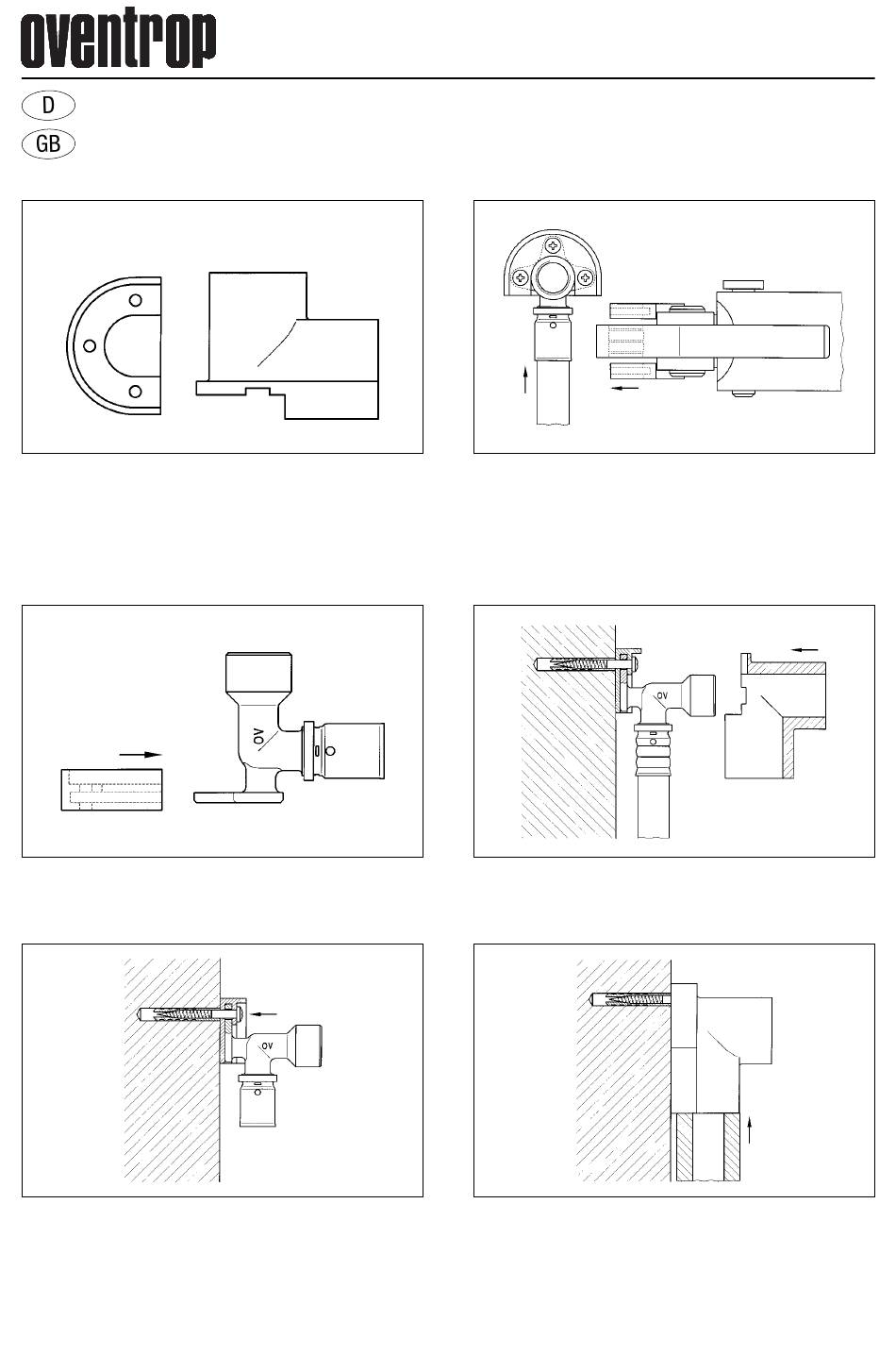 oventrop

D

GB

OV

OV

OV