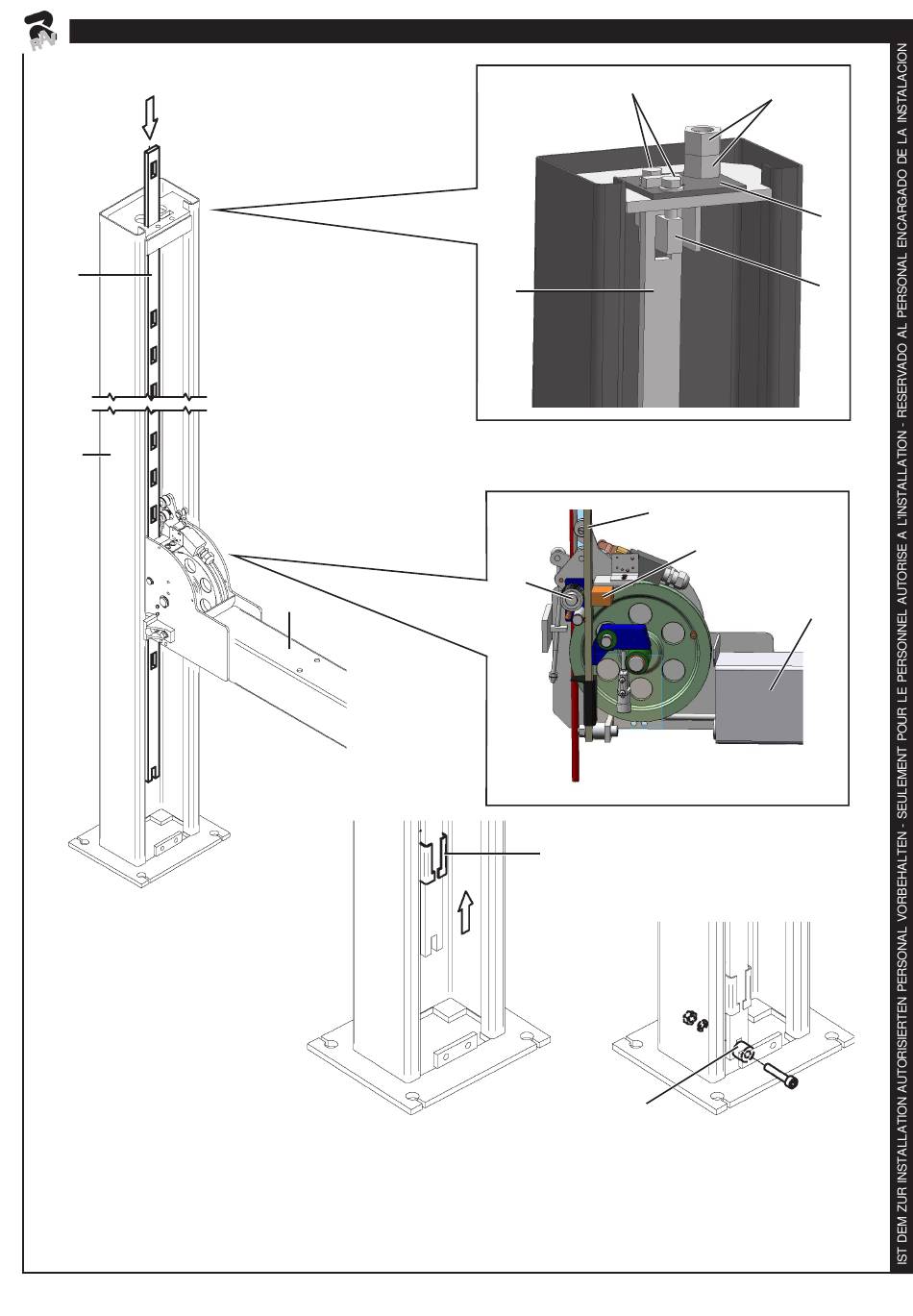 RAV

IST DEM ZUR INSTALLATION AUTORISIERTEN PERSONAL VORBEHALTEN - SEULEMENT POUR LE PERSONNEL AUTORISE A L'INSTALLATION - RESERVADO AL PERSONAL ENCARGADO DE LA INSTALACION