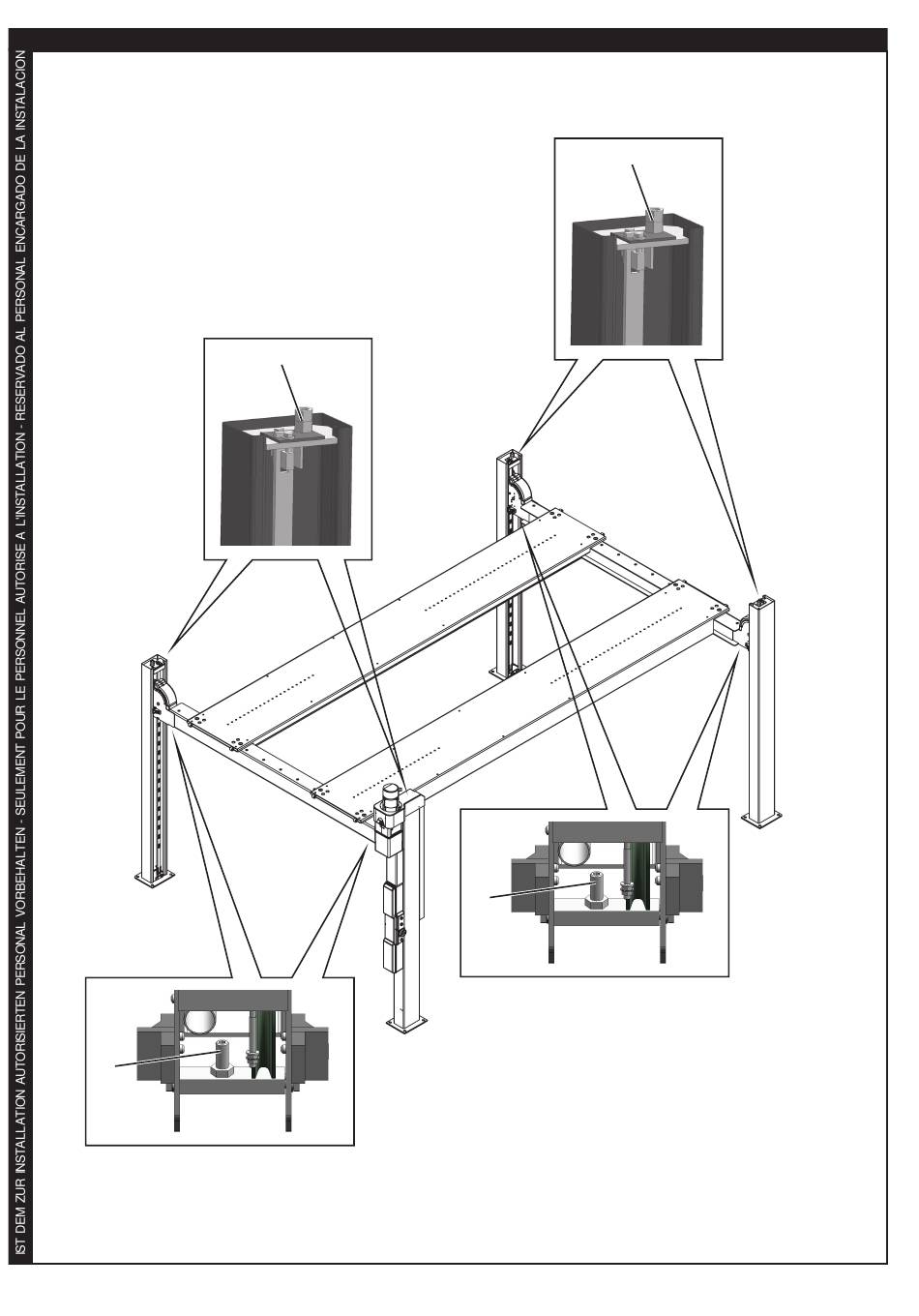 IST DEM ZUR INSTALLATION AUTORSIERTEN PERSONAL VORBEHALTEN - SEULEMENT POUR LE PERSONNEL AUTORISE A L'INSTALLATION - RESERVADO AL PERSONAL ENCARGADO DE LA INSTALACION