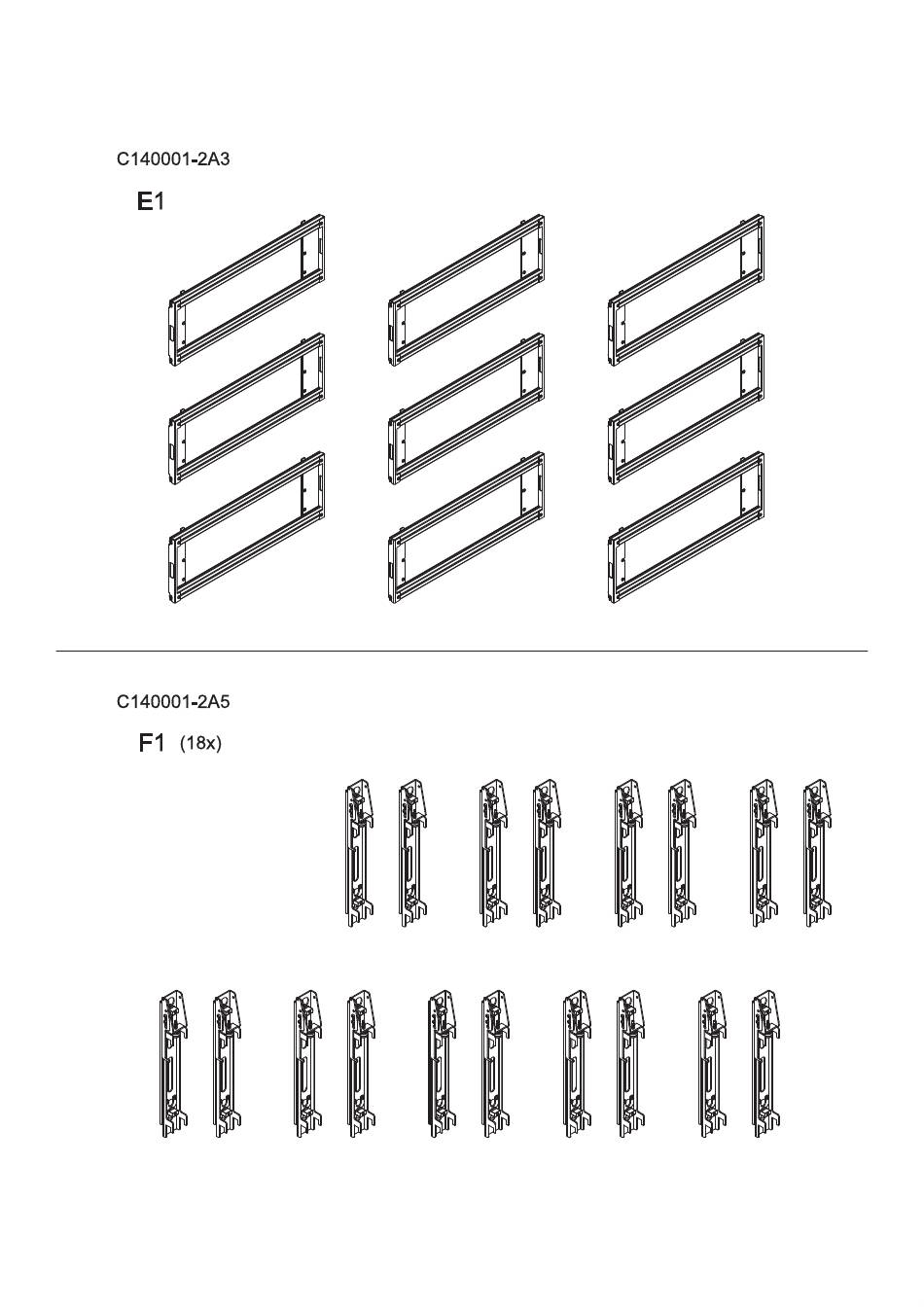 C140001-2A3

E1

C140001-2A5

F1 (18x)