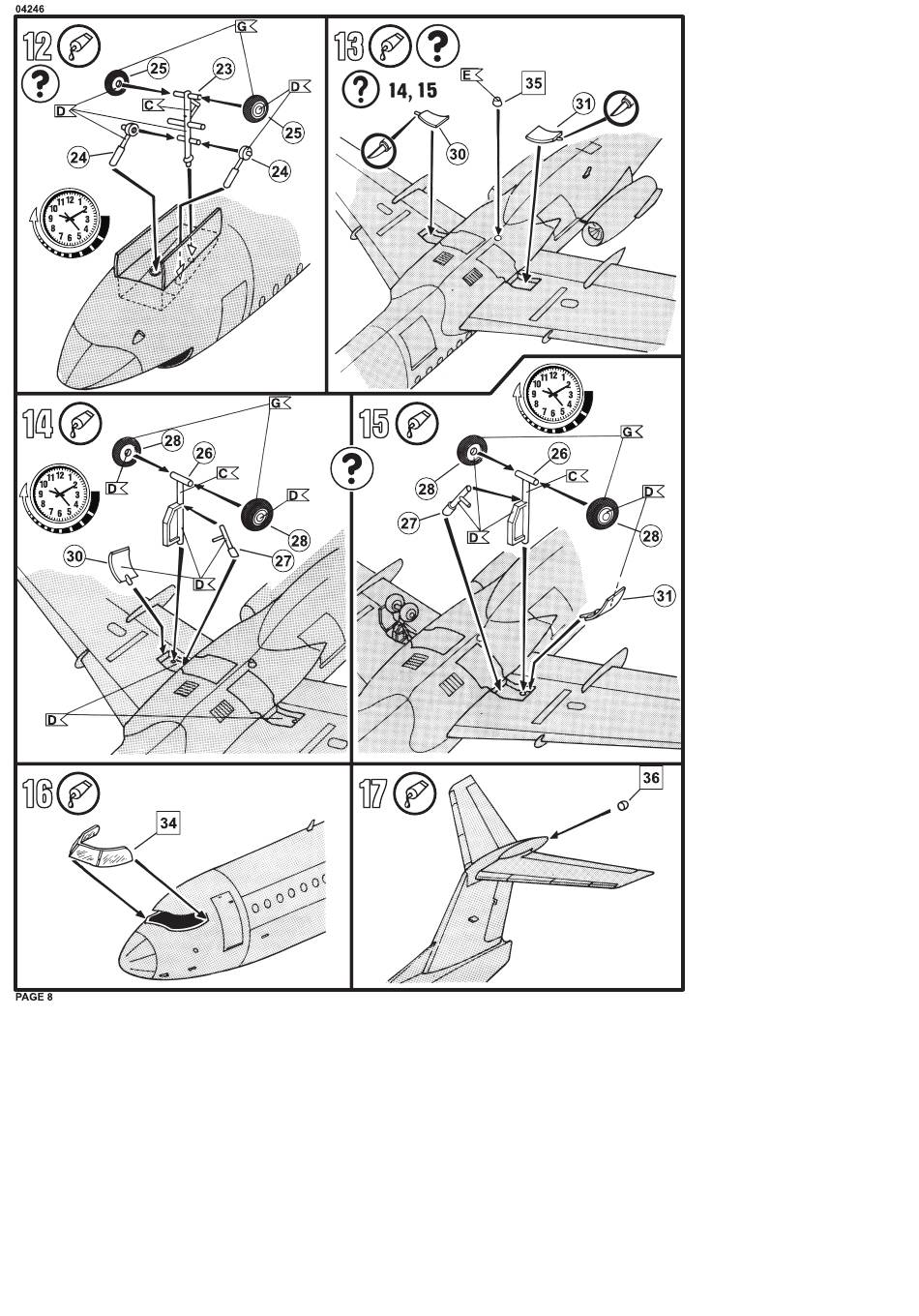 04246

12
?
G
25
23
D
C
D
25
24
24

13
?
?
14, 15
E
35
31
30

14
G
28
26
C
D
D
28
30
27
D
D

15
?
G
26
28
C
D
27
D
28
31

16
34

17
36

PAGE 8