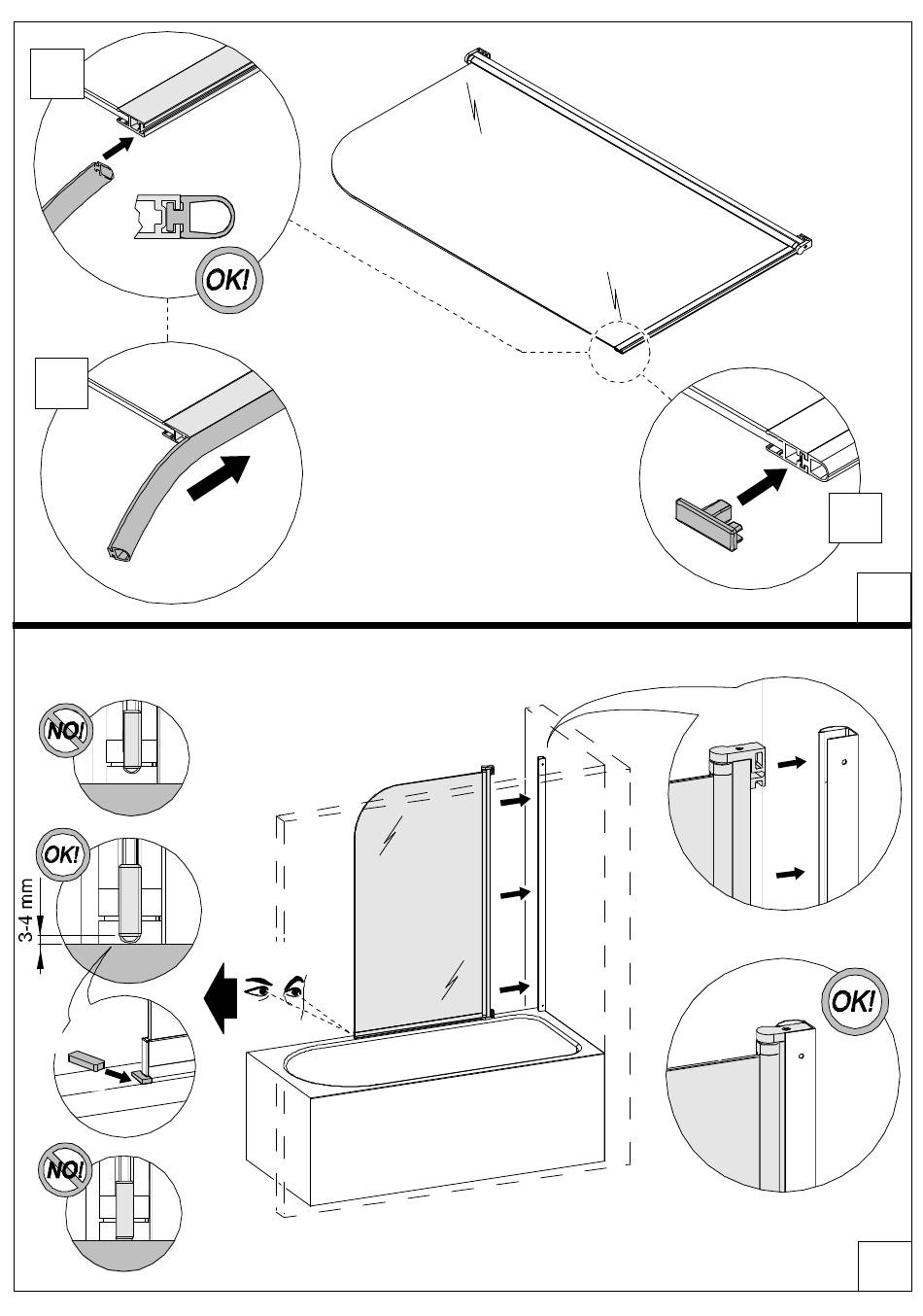 OK!

NO!

OK!

3-4 mm

NO!

OK!