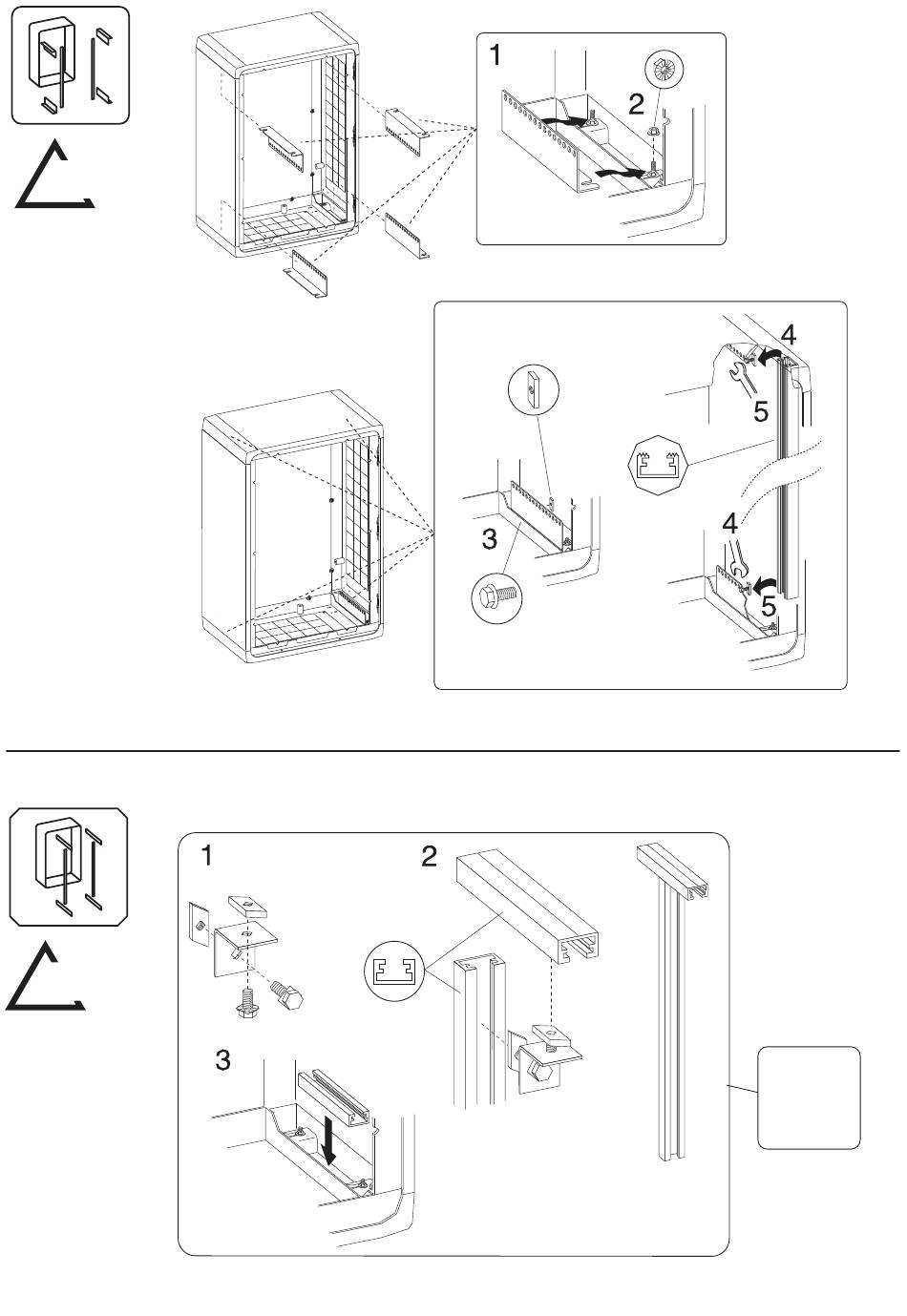 1
2

4
5
3
4
5

1
2
3