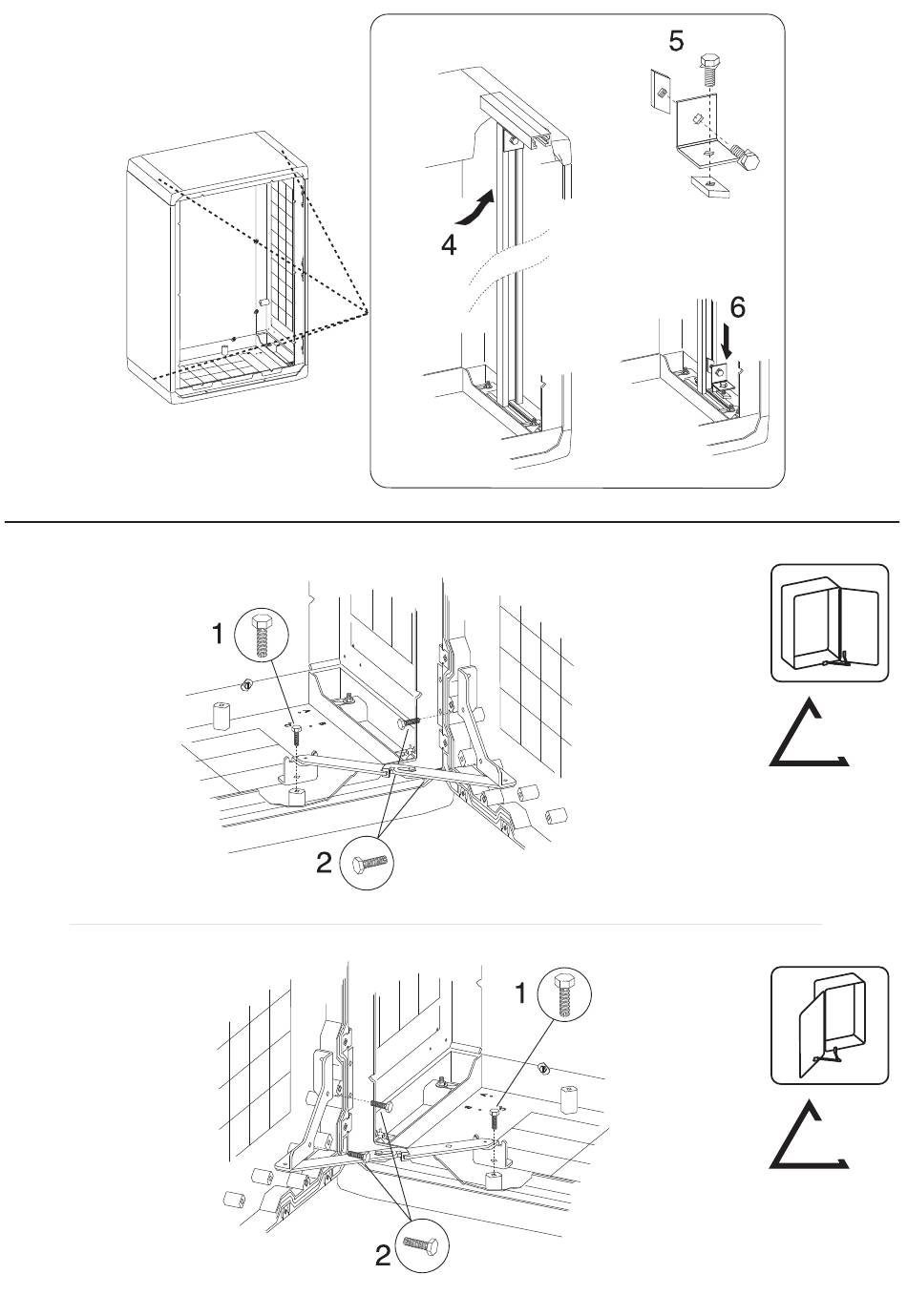 5

4

6

1

2

1

2