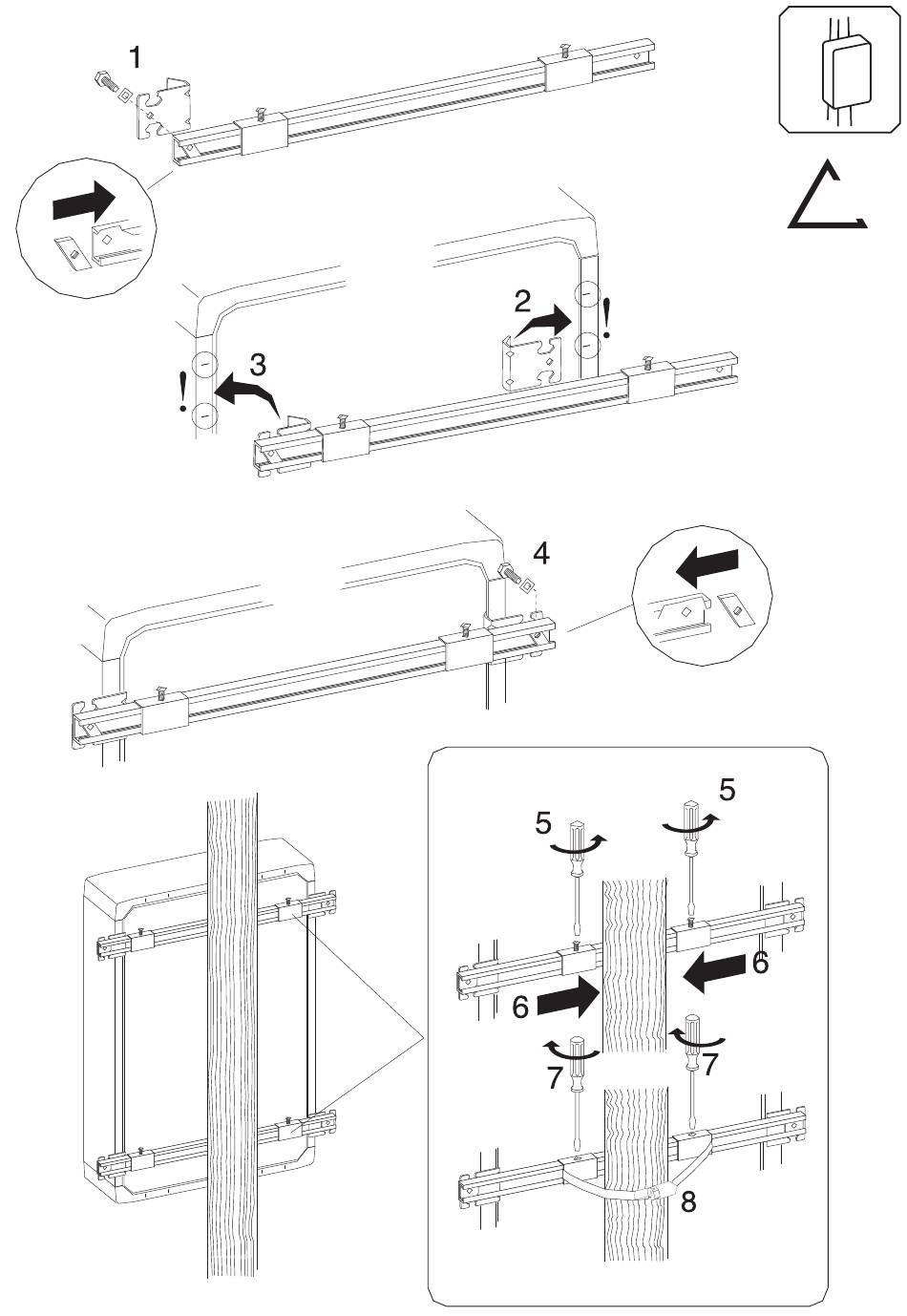 1

2
!
3
!

4

5
5
6
6
7
7
8