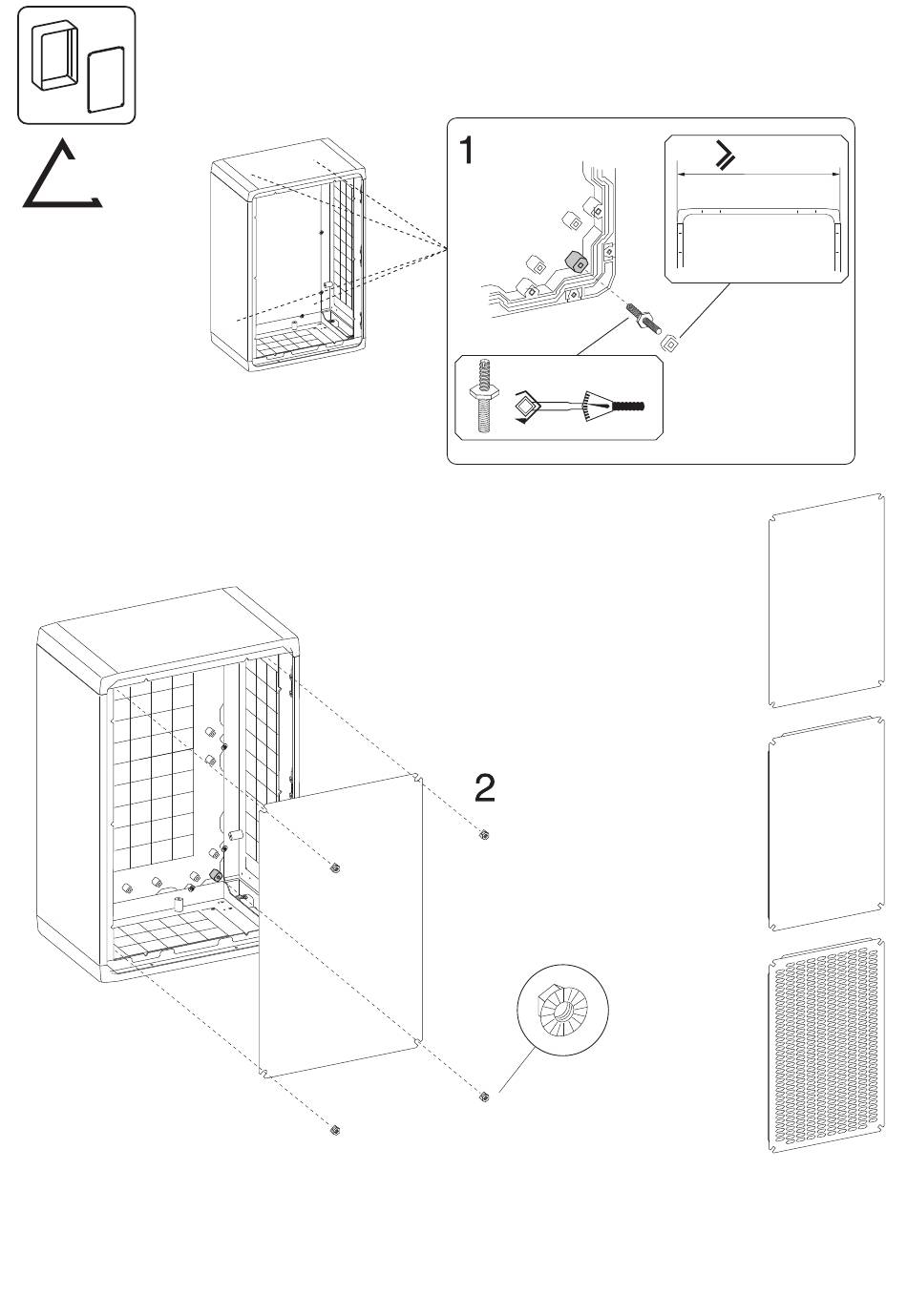 1

2