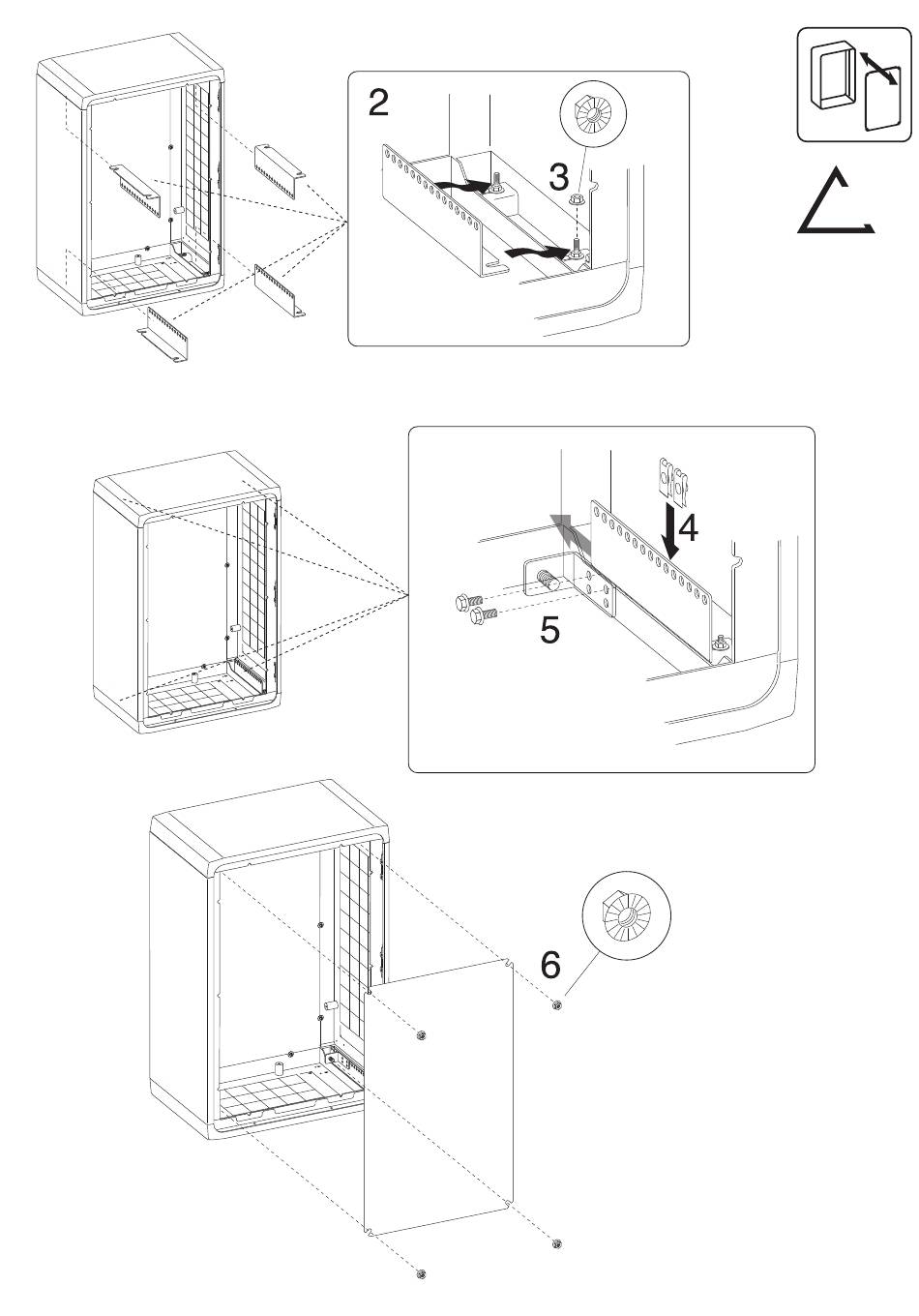 2

3

4

5

6