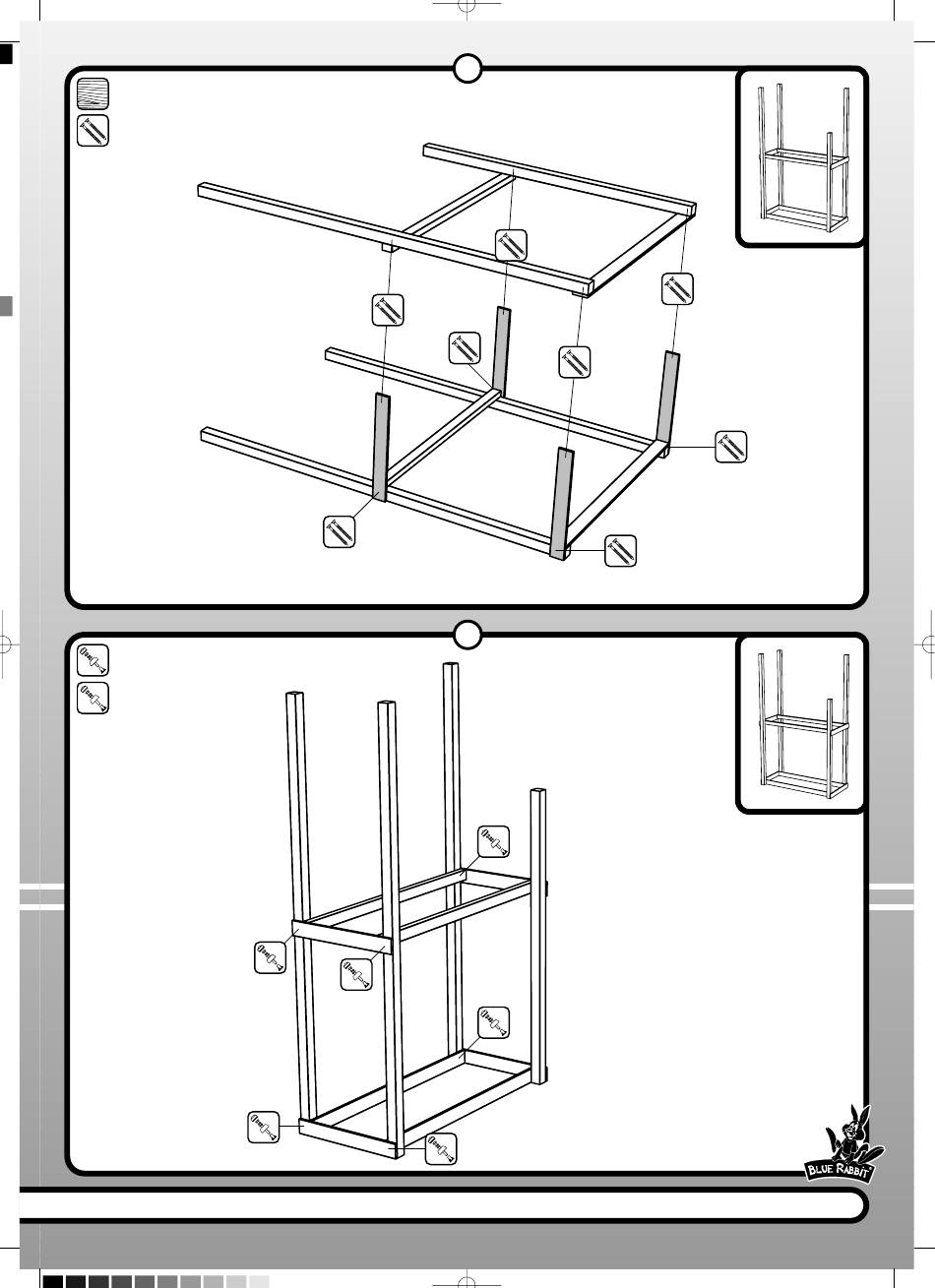 BLUE RABBIT